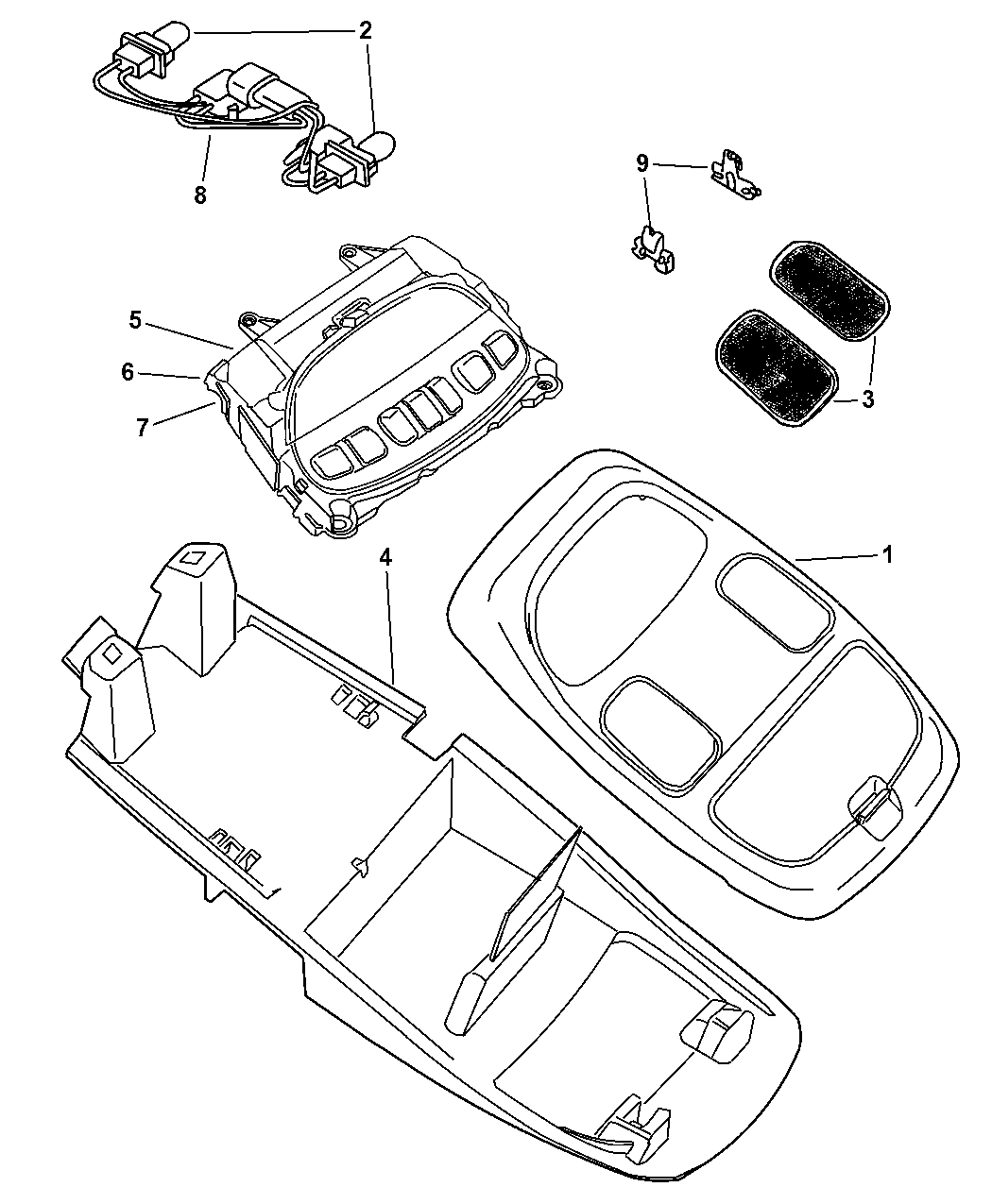 2
8
9
5
6
7
3
4
1