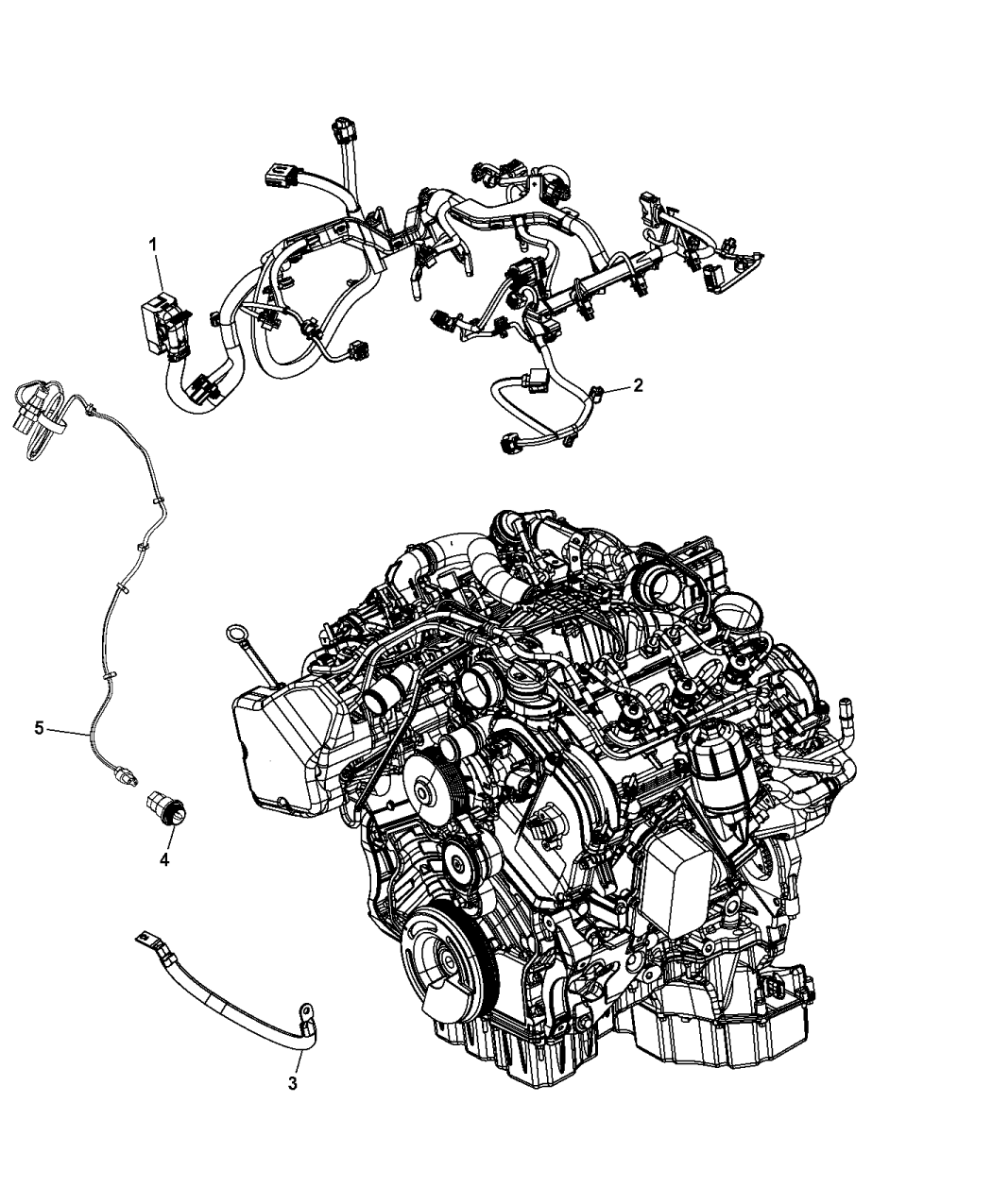 1
2
5
4
3