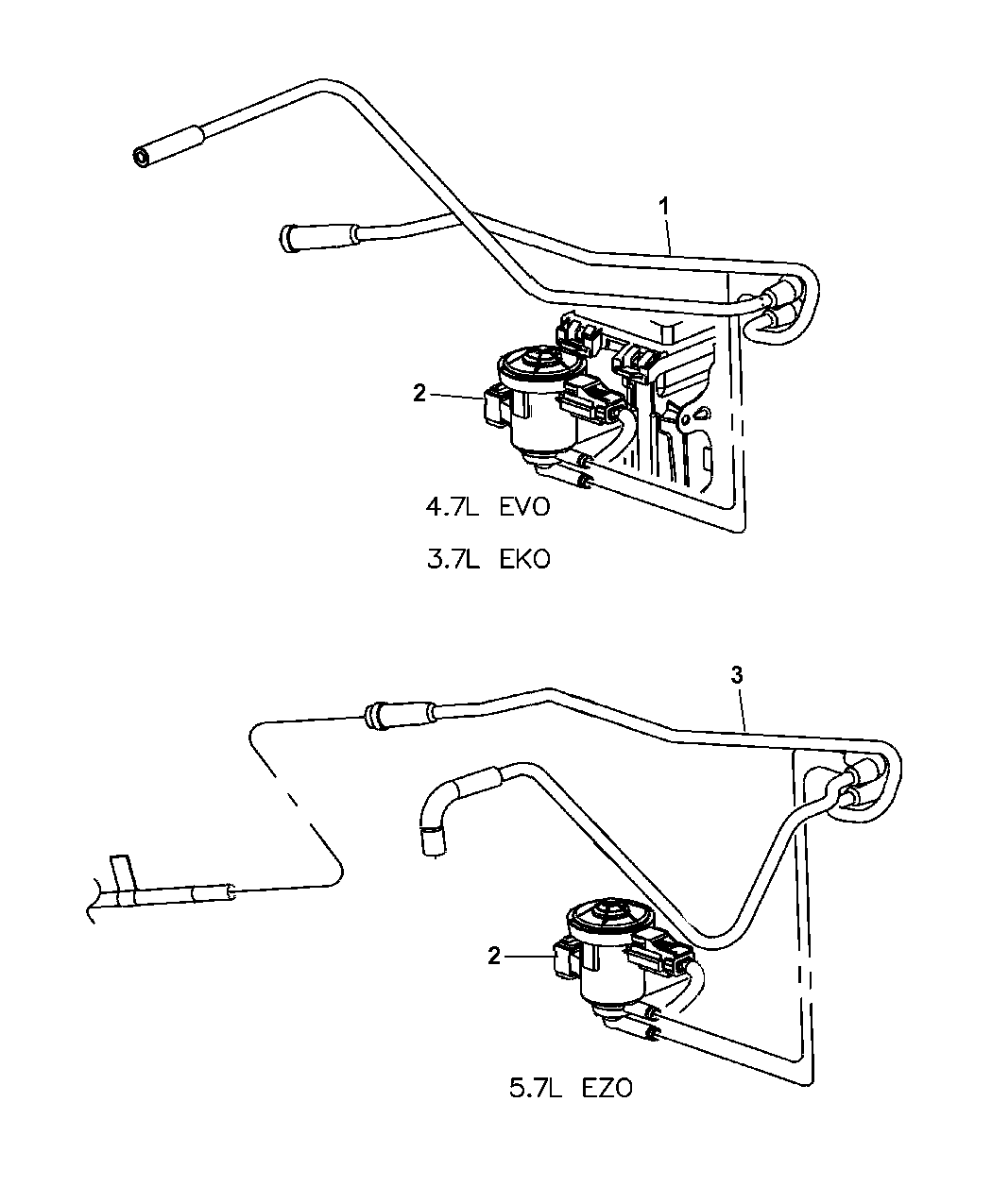 1

2

4.7L EVO

3.7L EKO

3

2

5.7L EZO