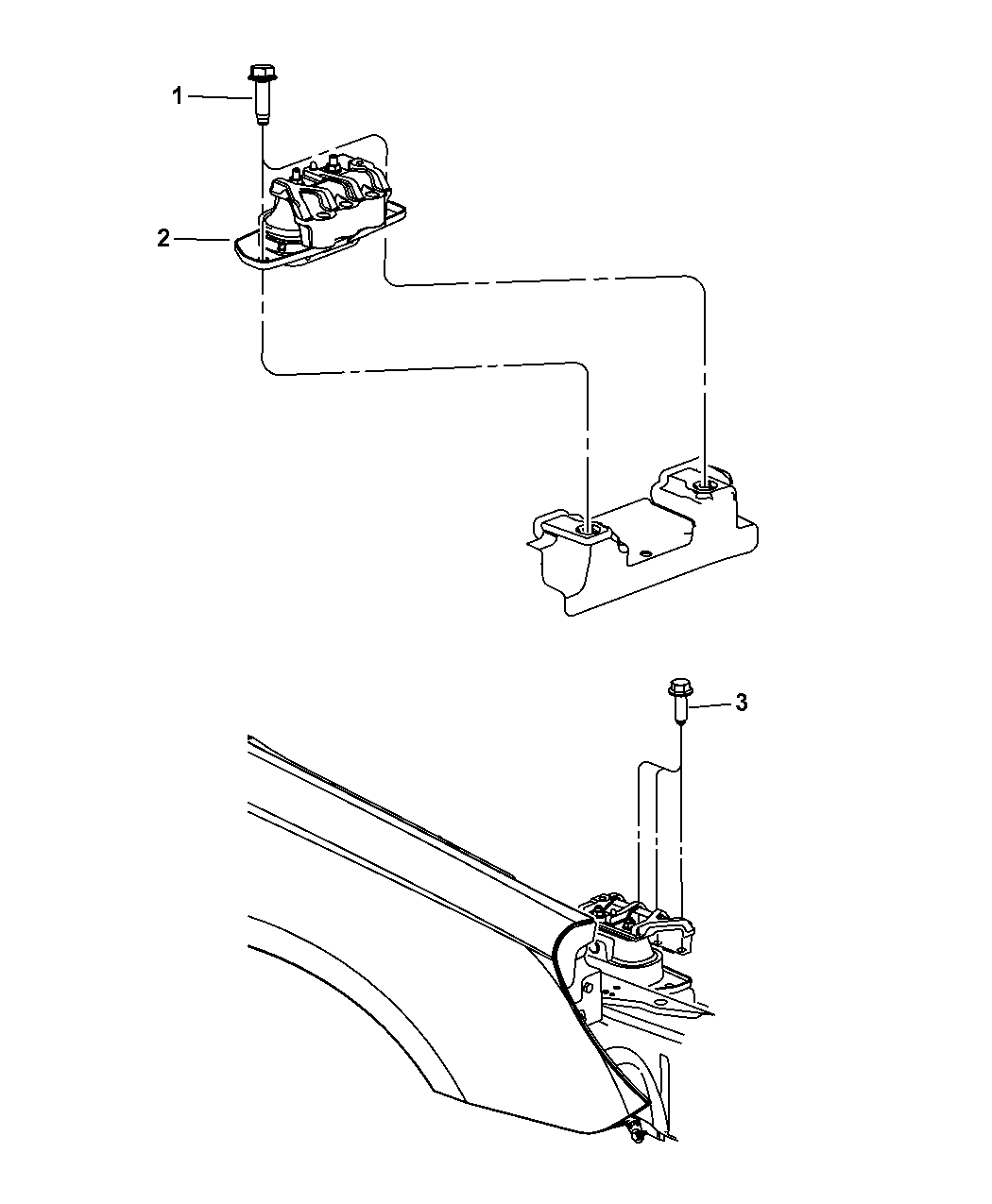 1
2
3