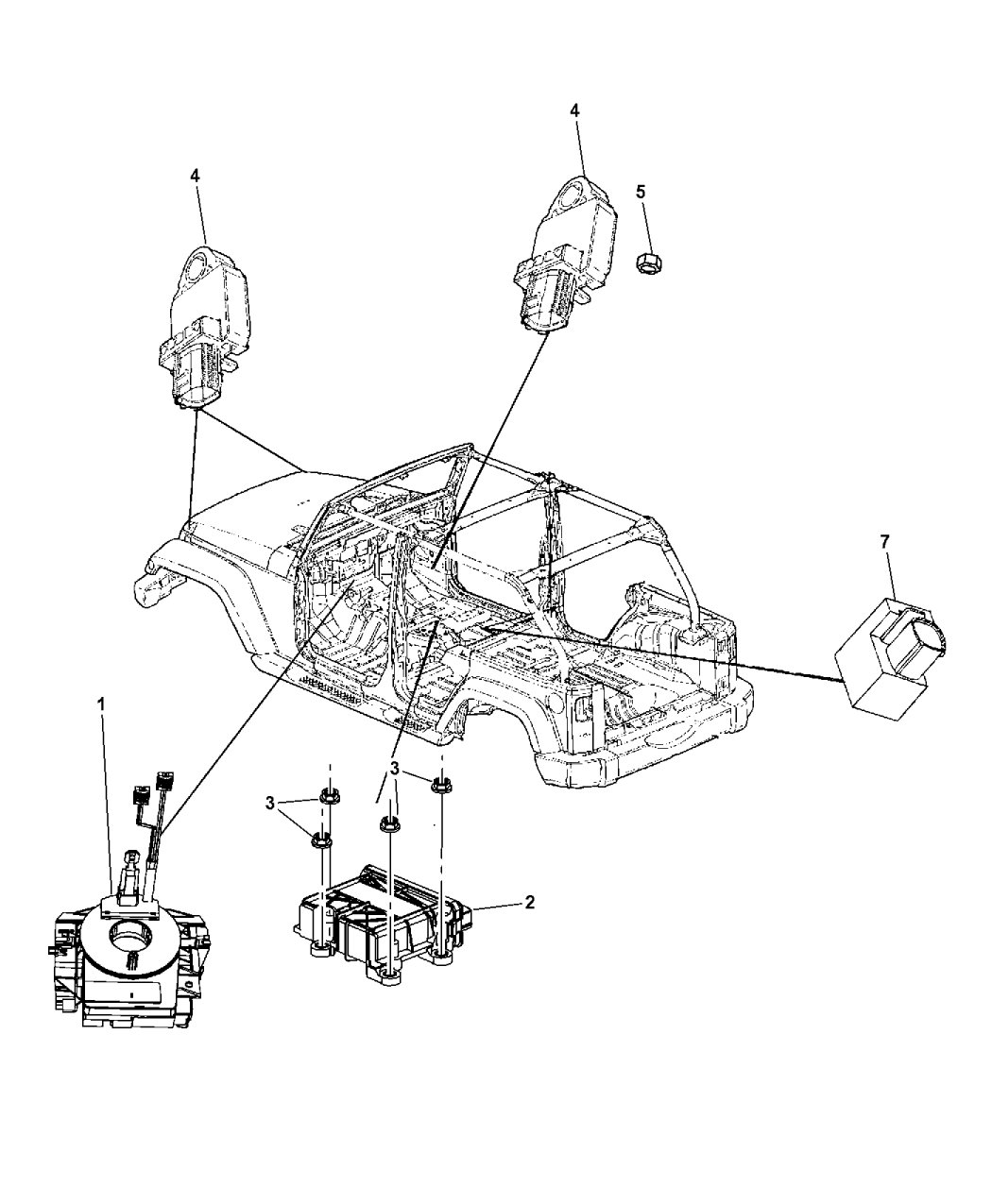 4
4
5
7
1
3
3
3
2