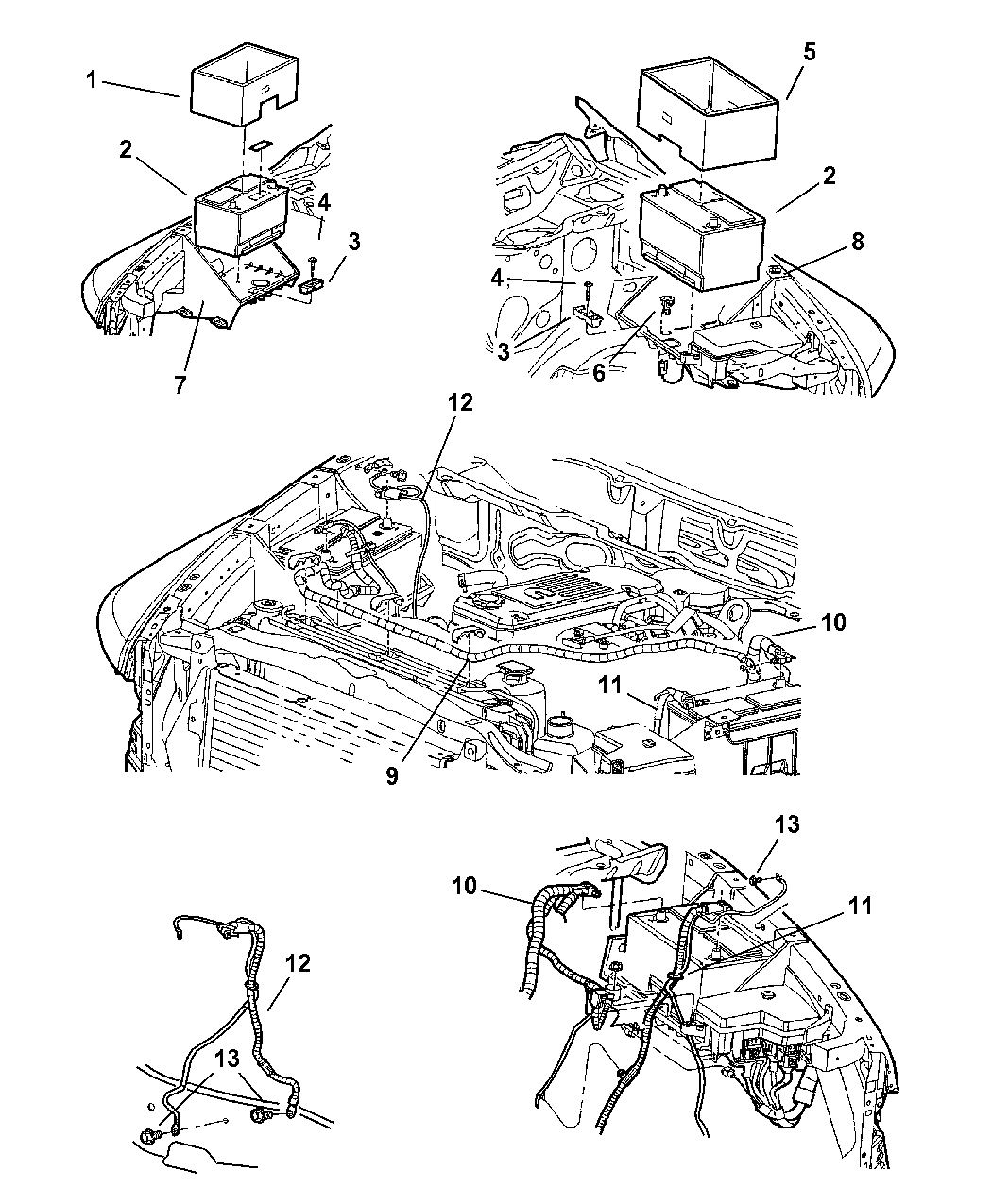 1
2
4
3
7
5
2
8
4
3
6
12
10
11
9
13
10
11
12
13