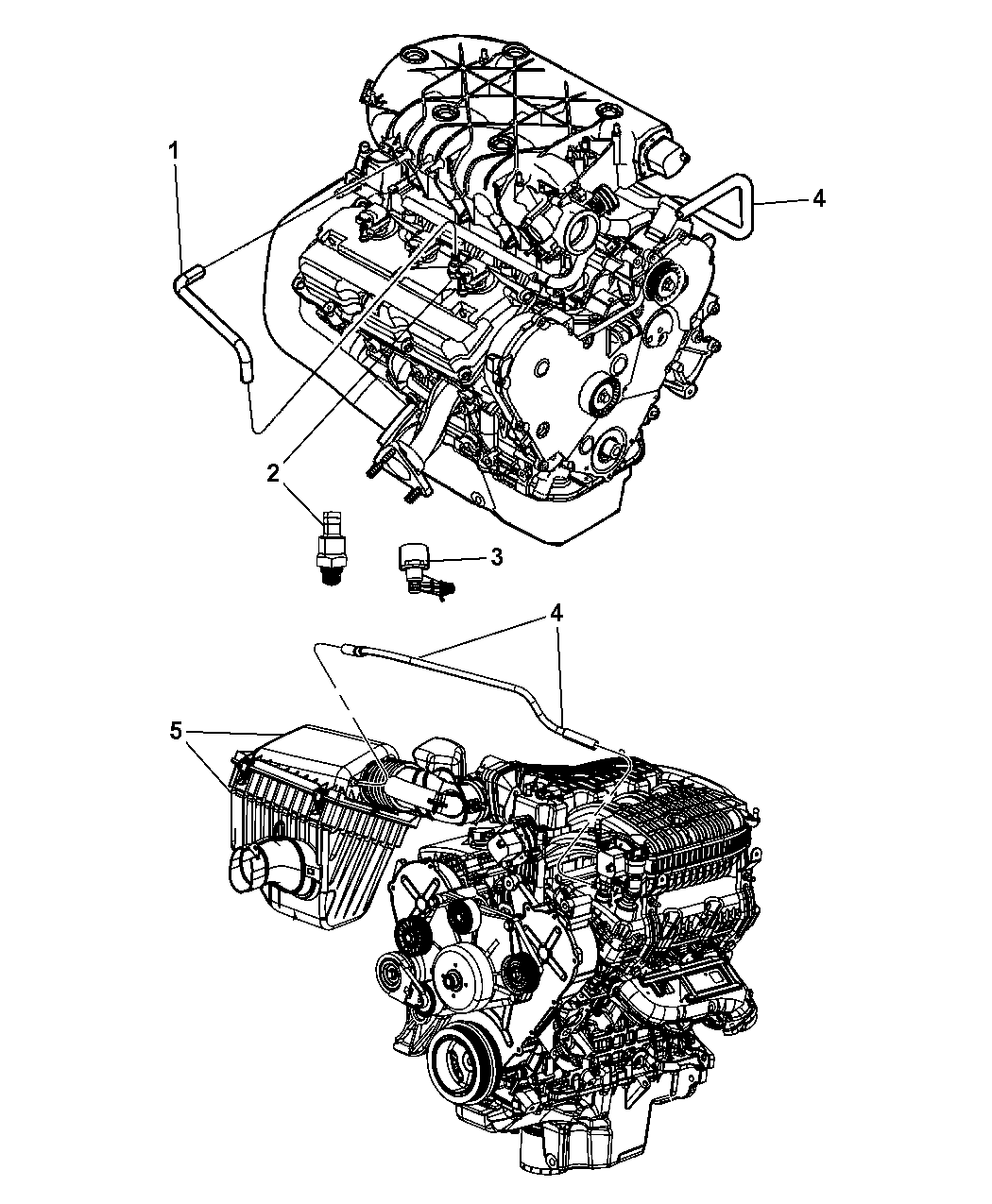 1
4
2
3
4
5