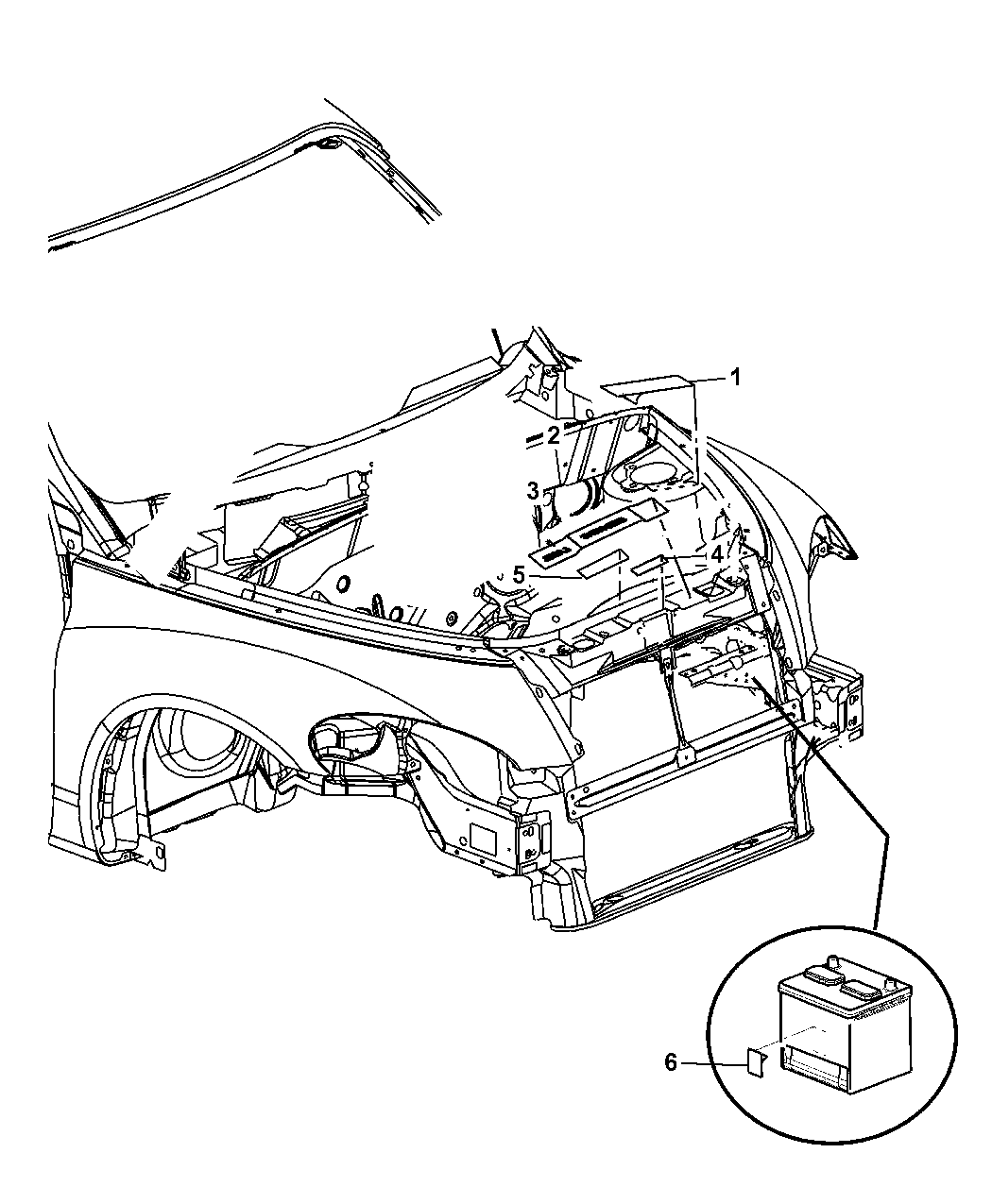 1
2
3
4
5
6