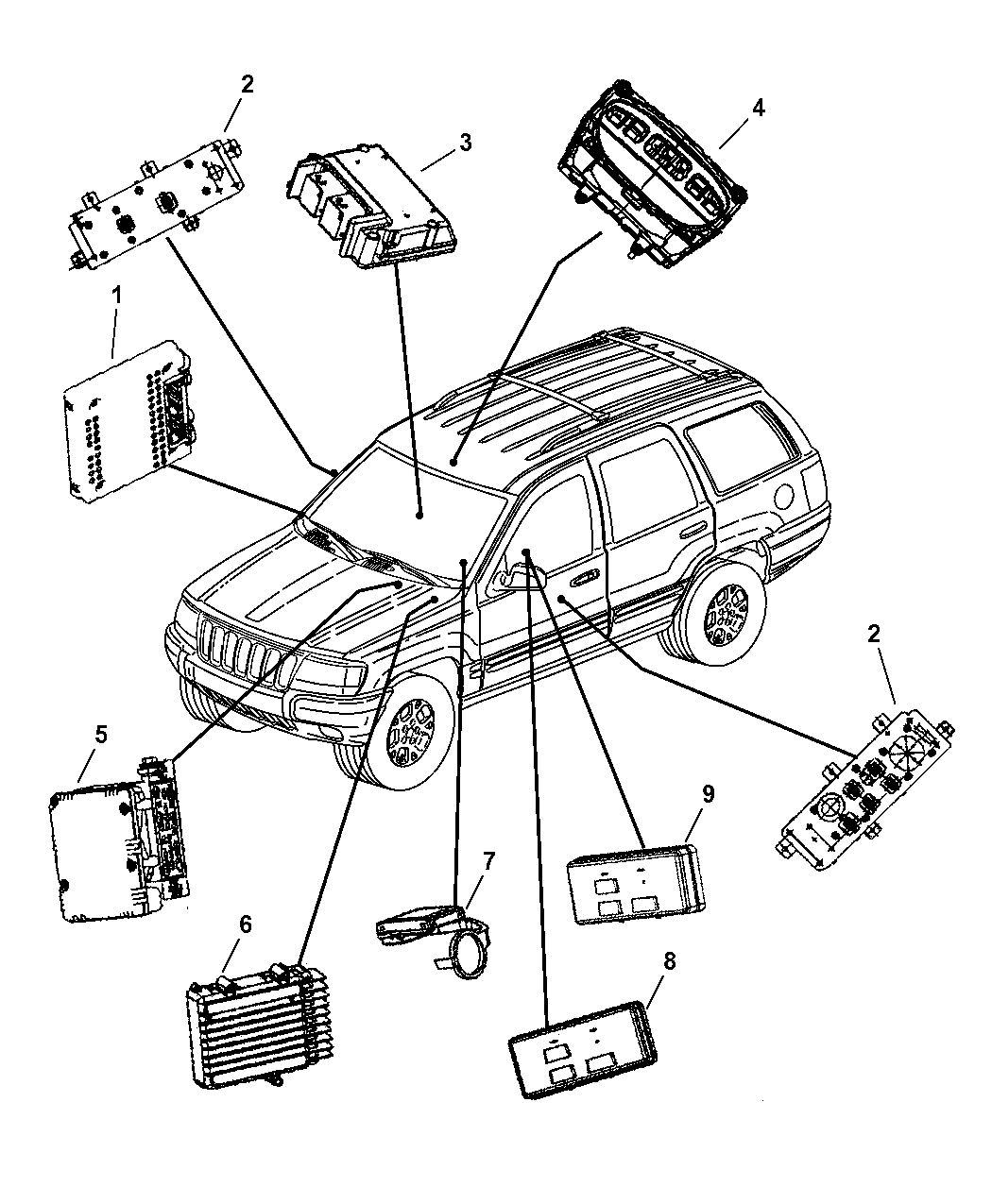 2
3
4
1
2
5
9
7
6
8