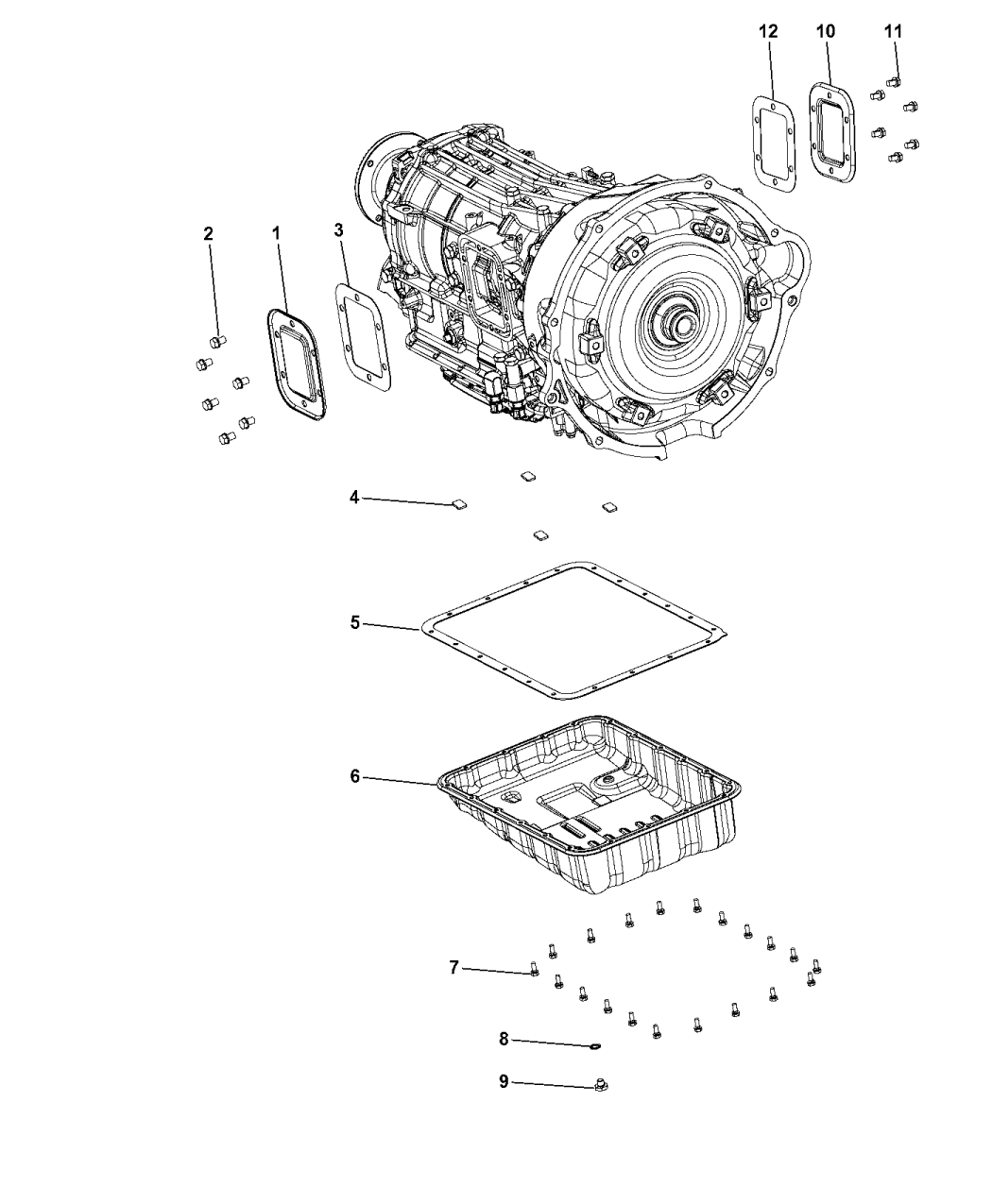 12
10
11
2
1
3
4
5
6
7
8
9