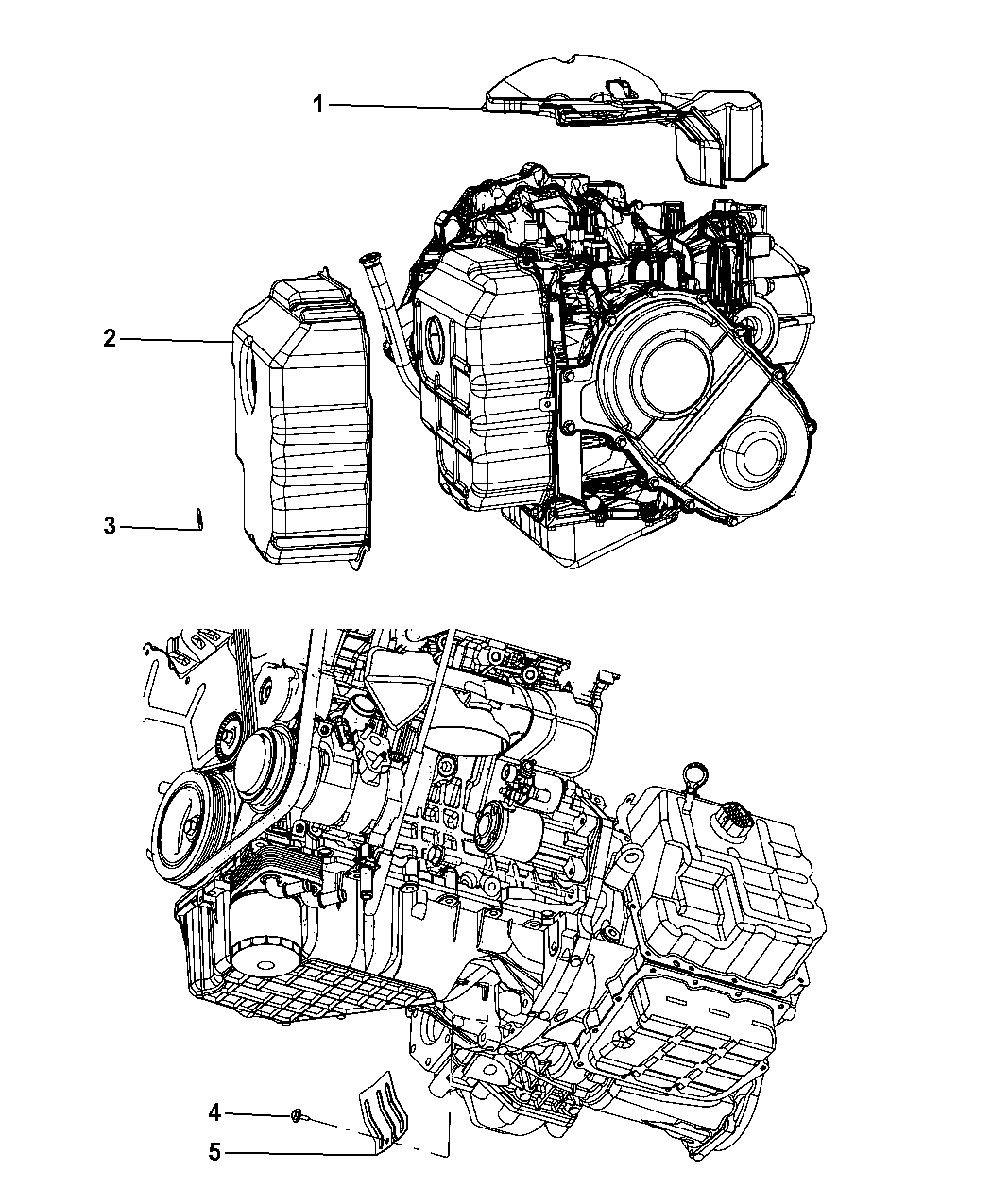 1
2
3
4
5