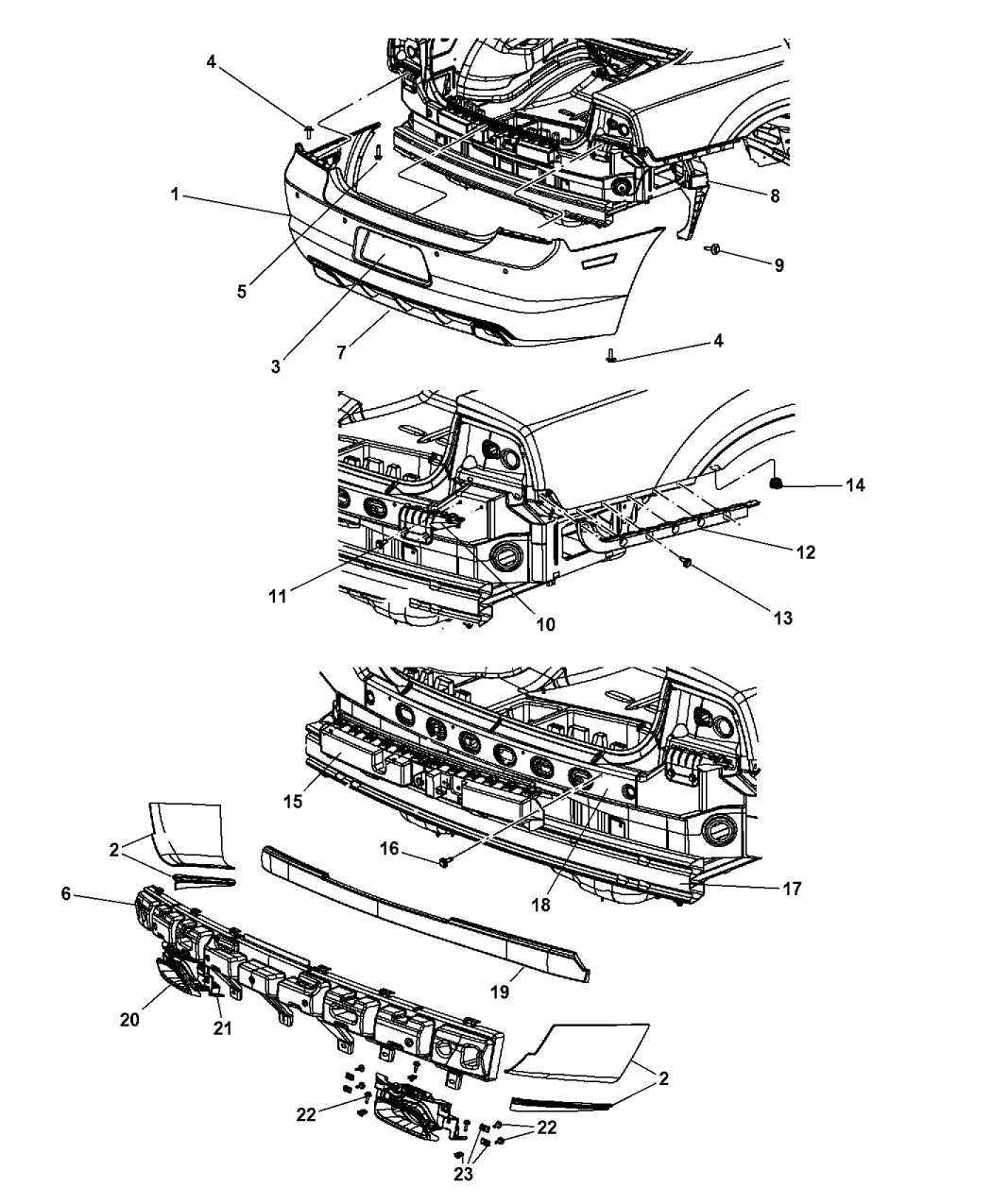 4
1
5
3
7
8
9
4
14
12
13
11
10
15
16
18
17
2
6
19
20
21
2
22
22
23