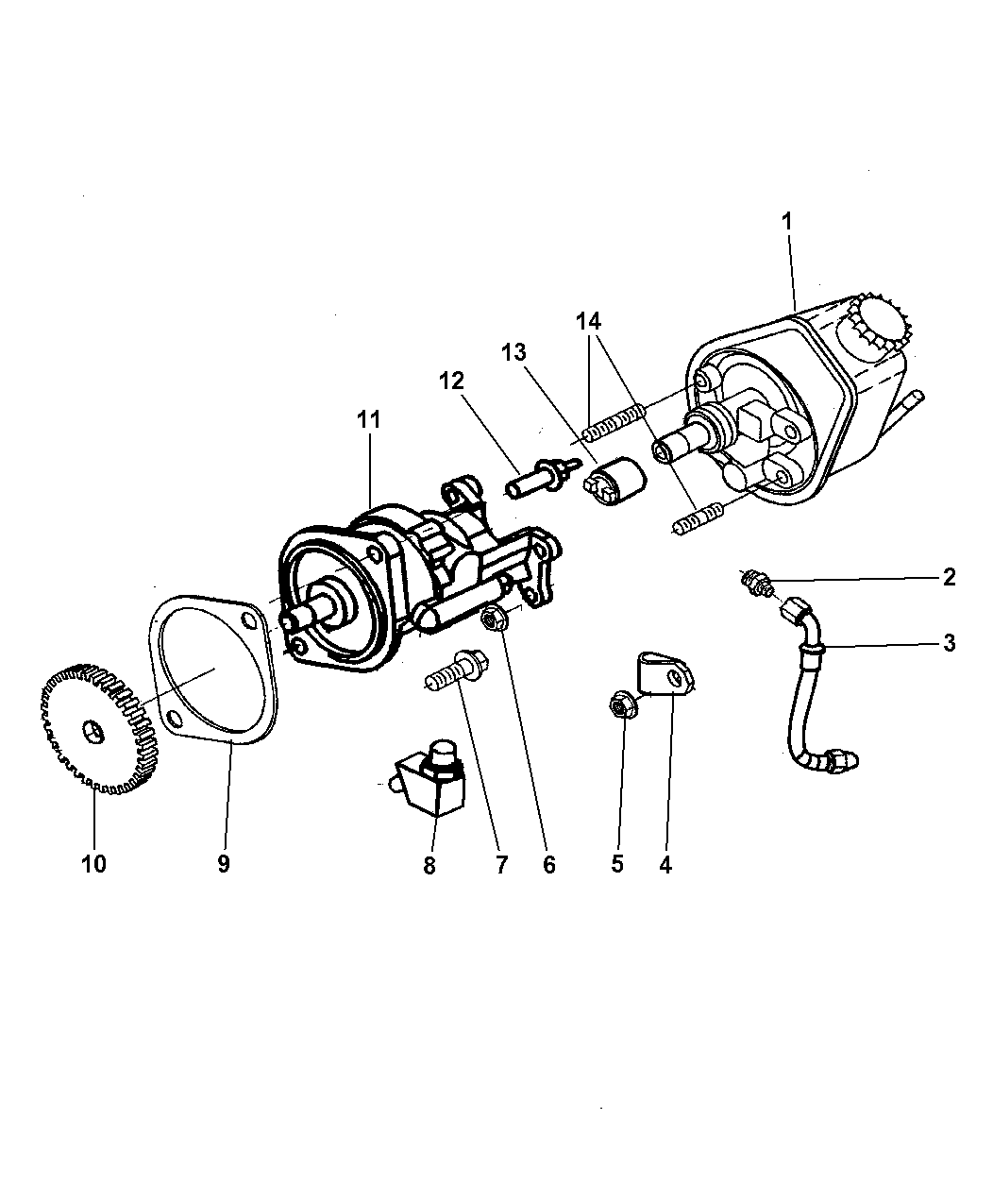 1
14
13
12
11
2
3
10
9
8
7
6
5
4