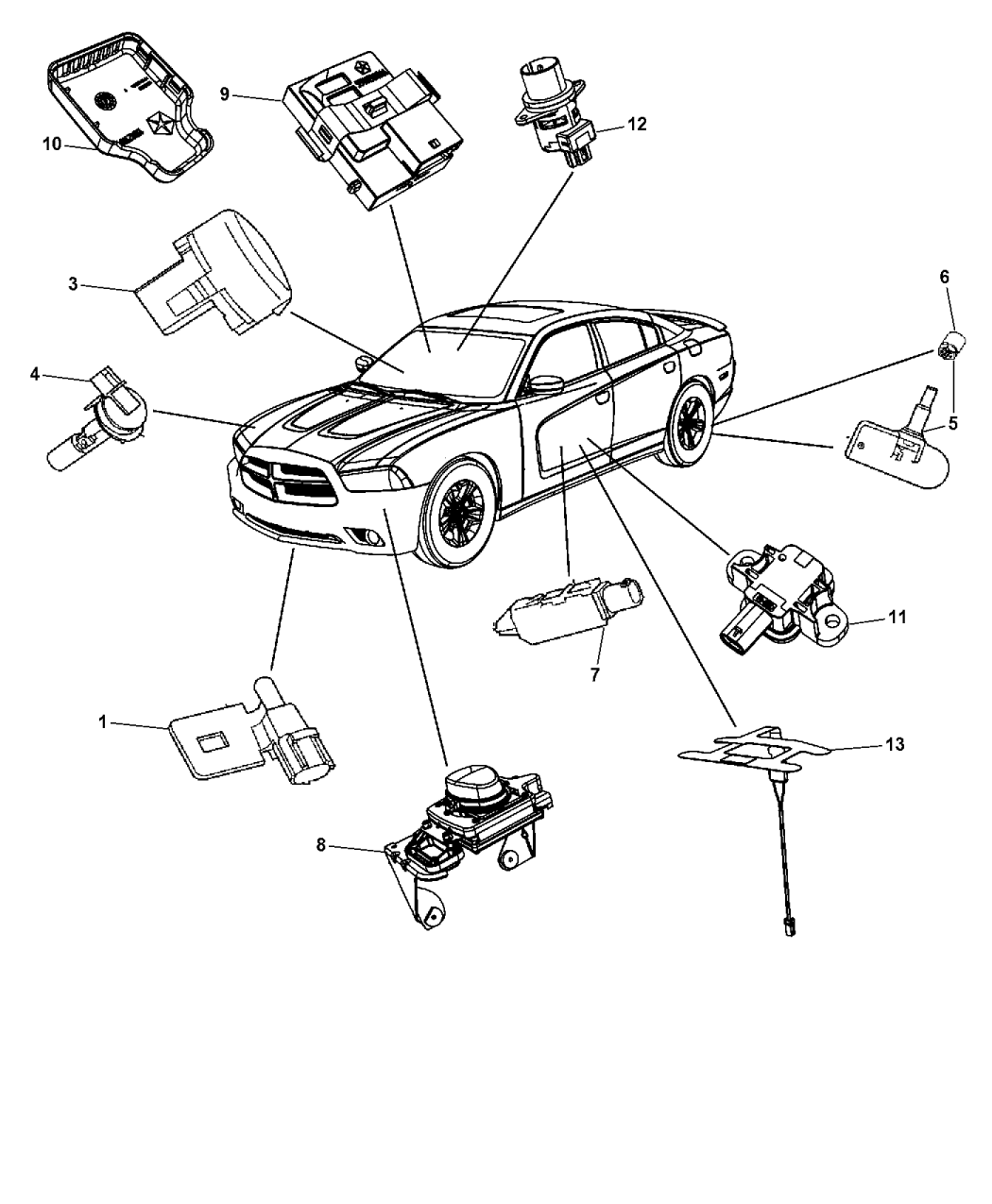 10
9
12
3
6
4
5
11
7
1
13
8