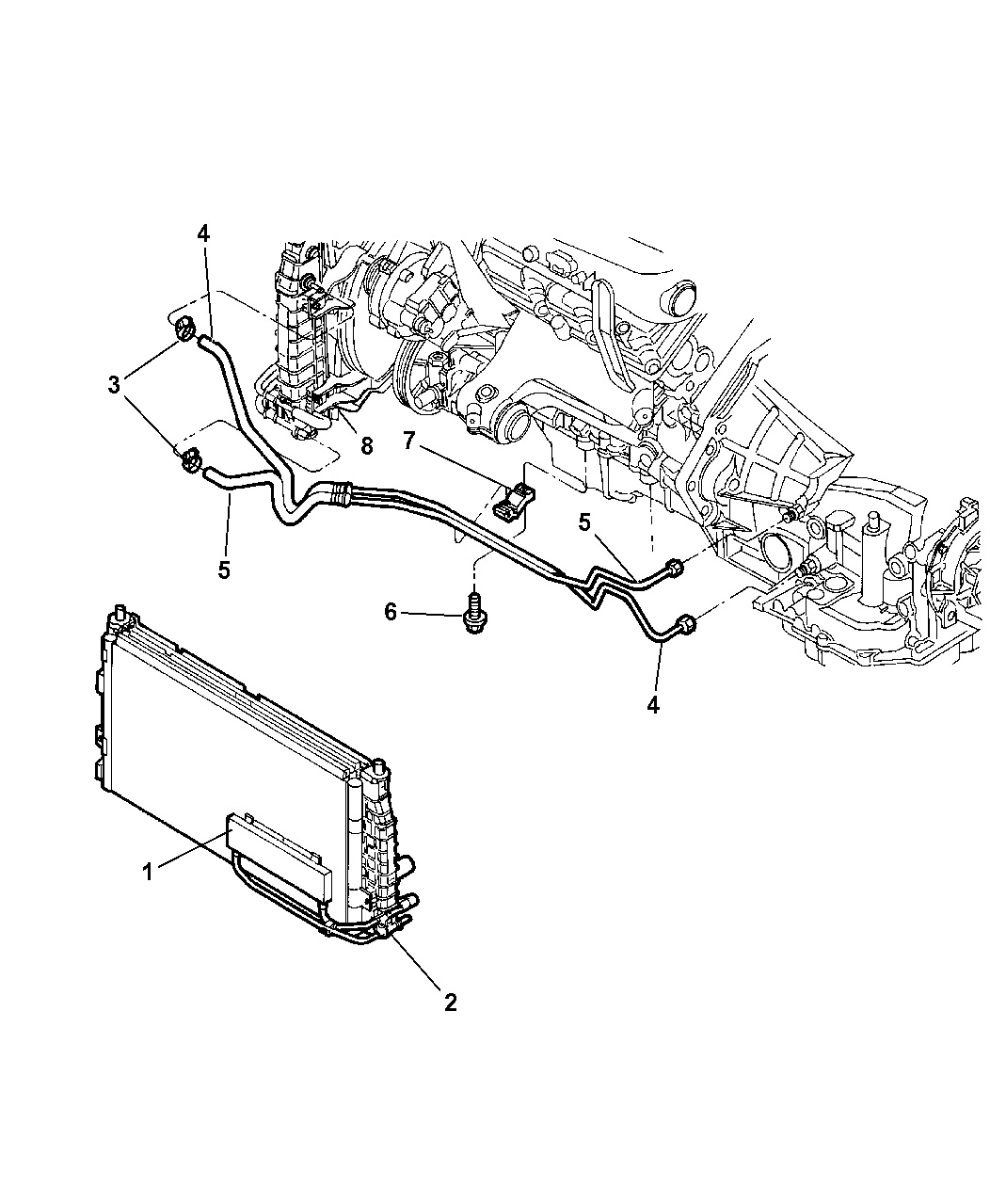 4
3
8
7
5
5
6
4
1
2