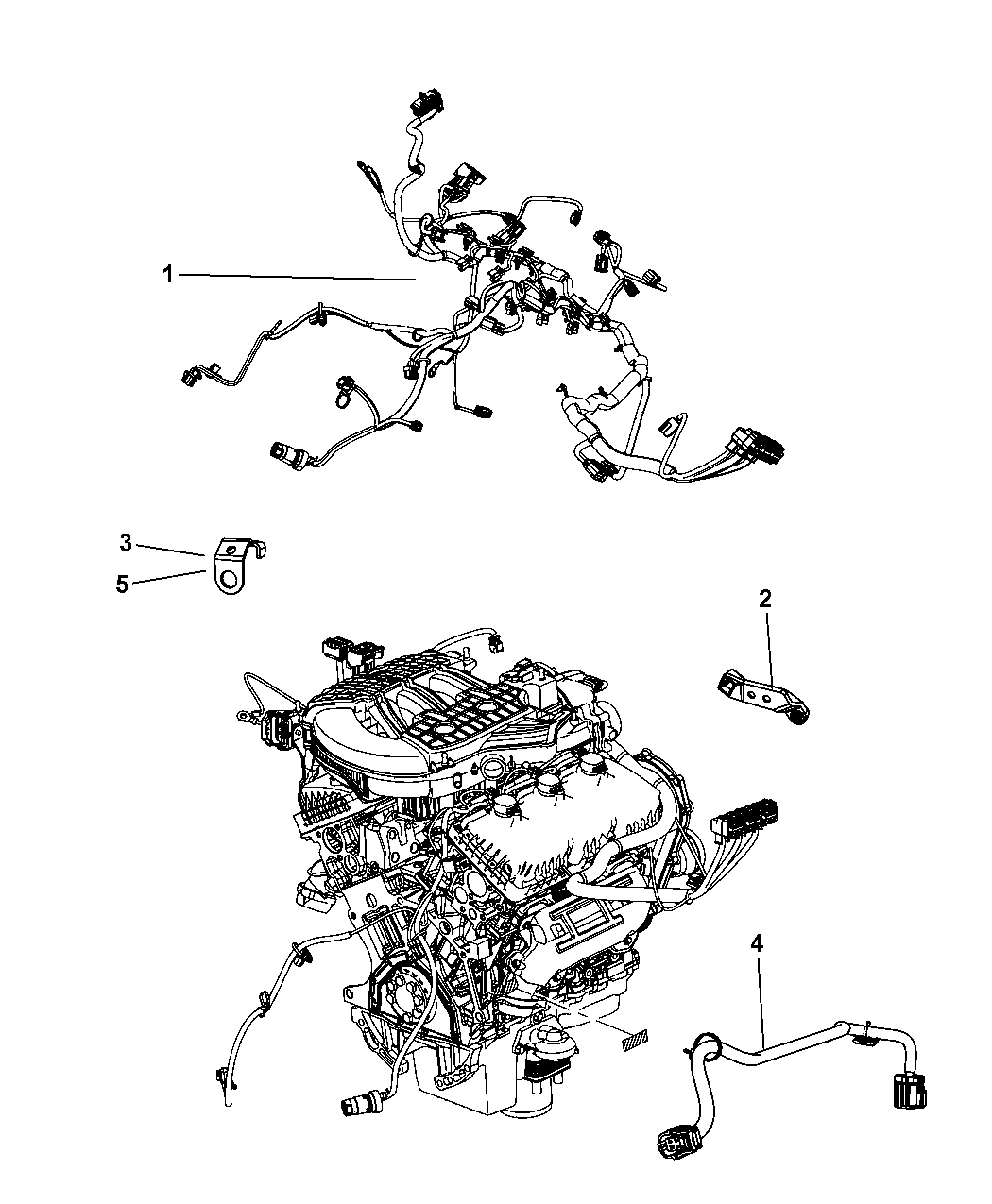 1

3

5

2

4