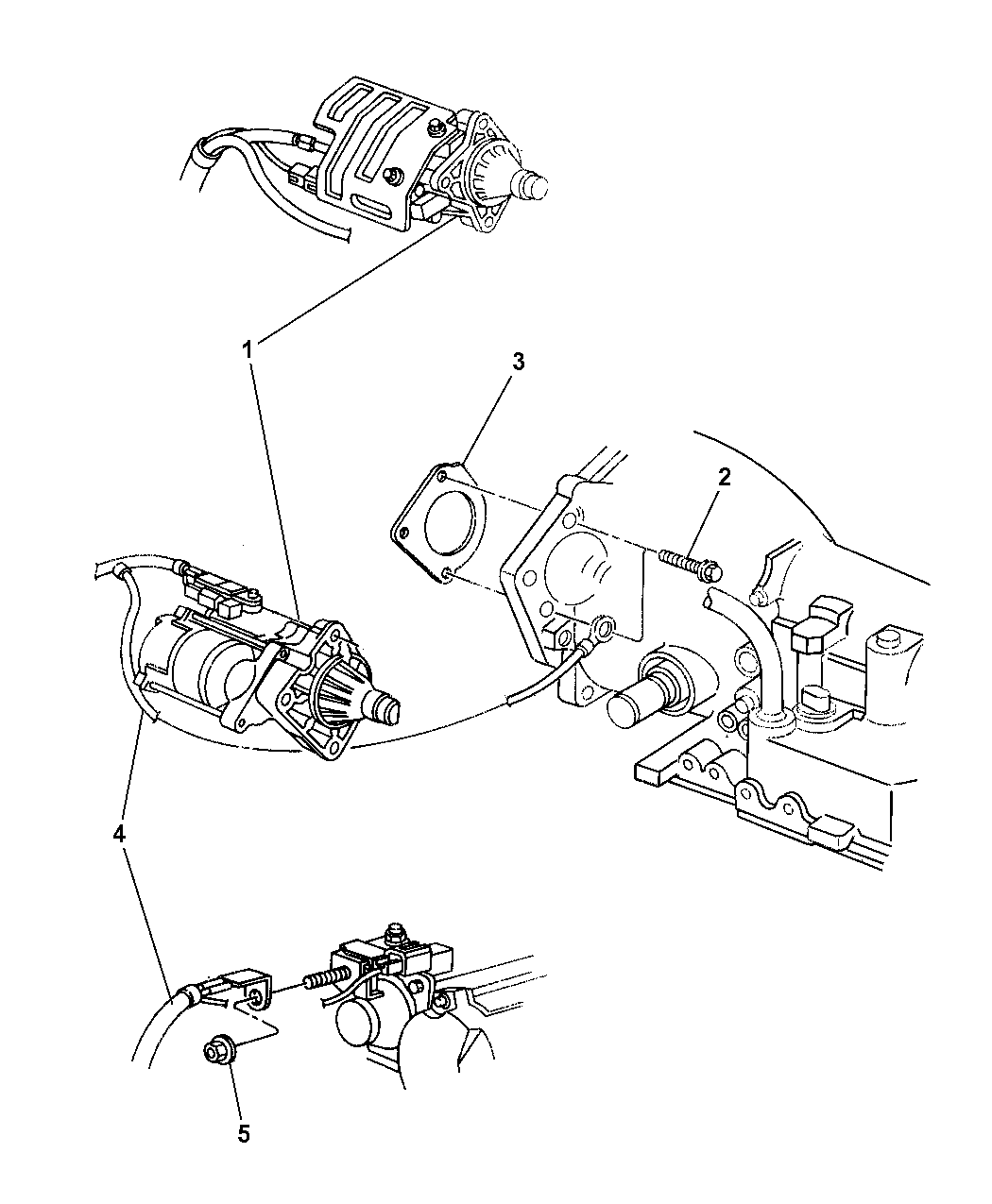 1
3
2
4
5