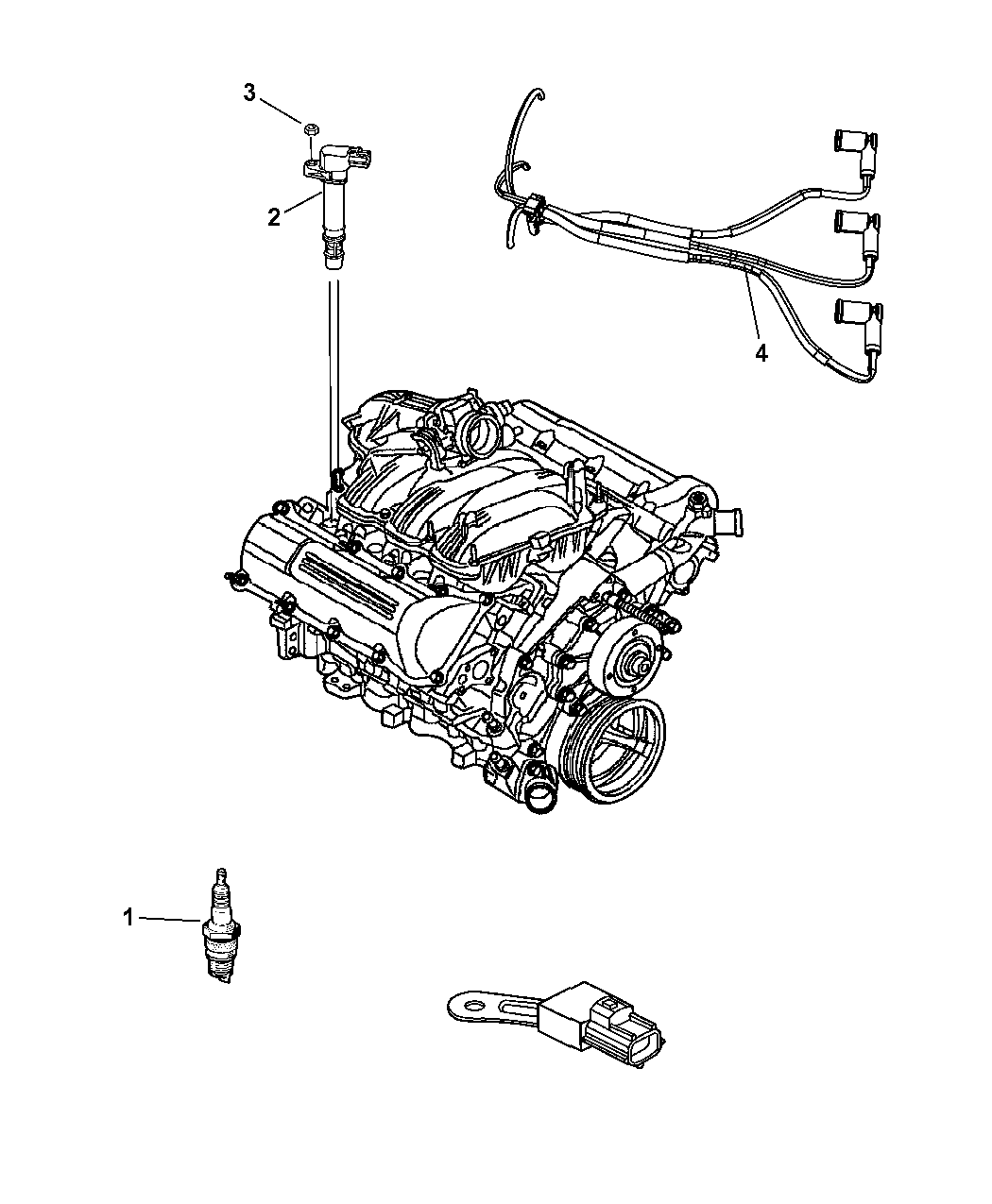 3
2
4
1