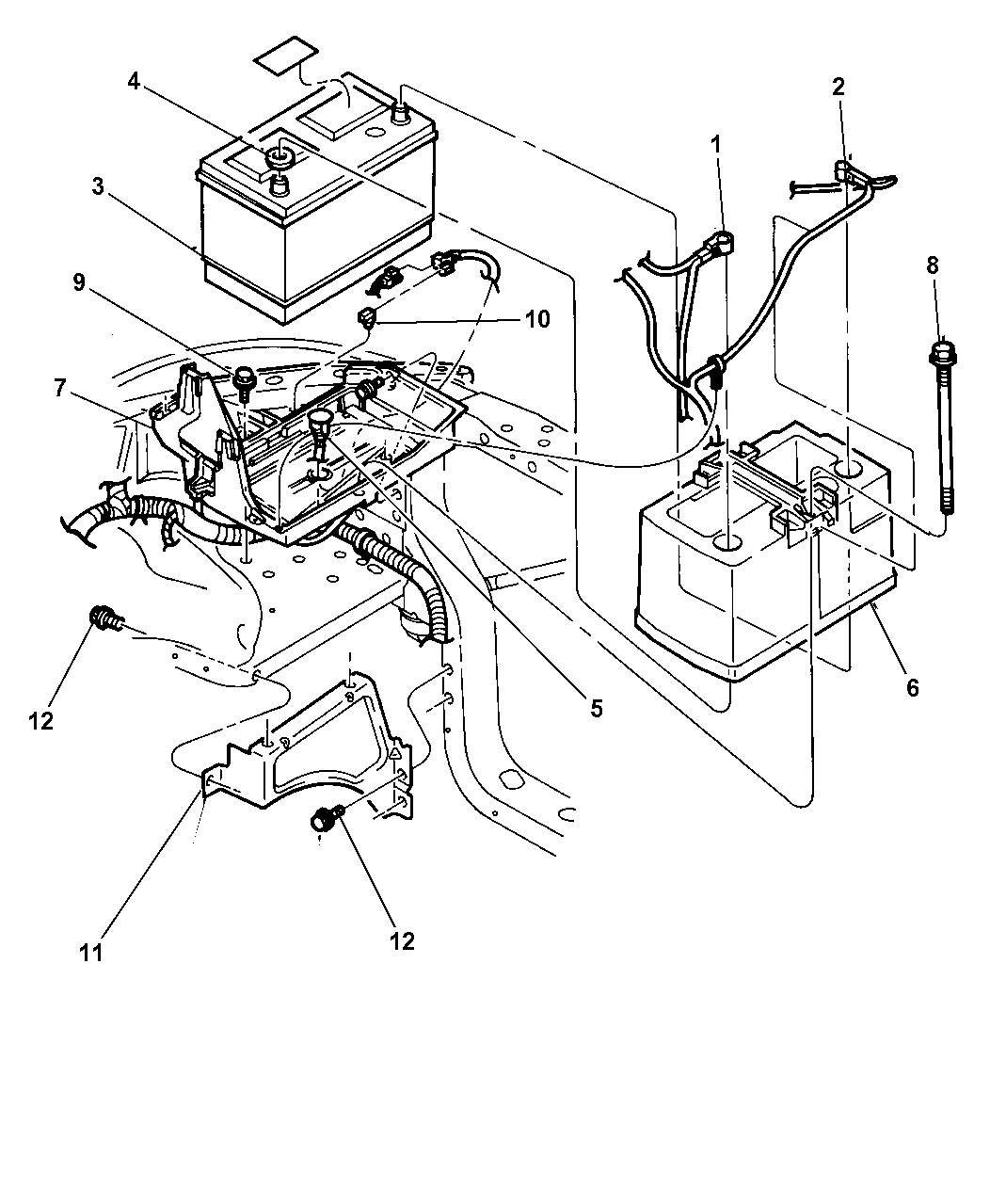 4
2
1
3
8
9
10
7
12
5
6
11
12