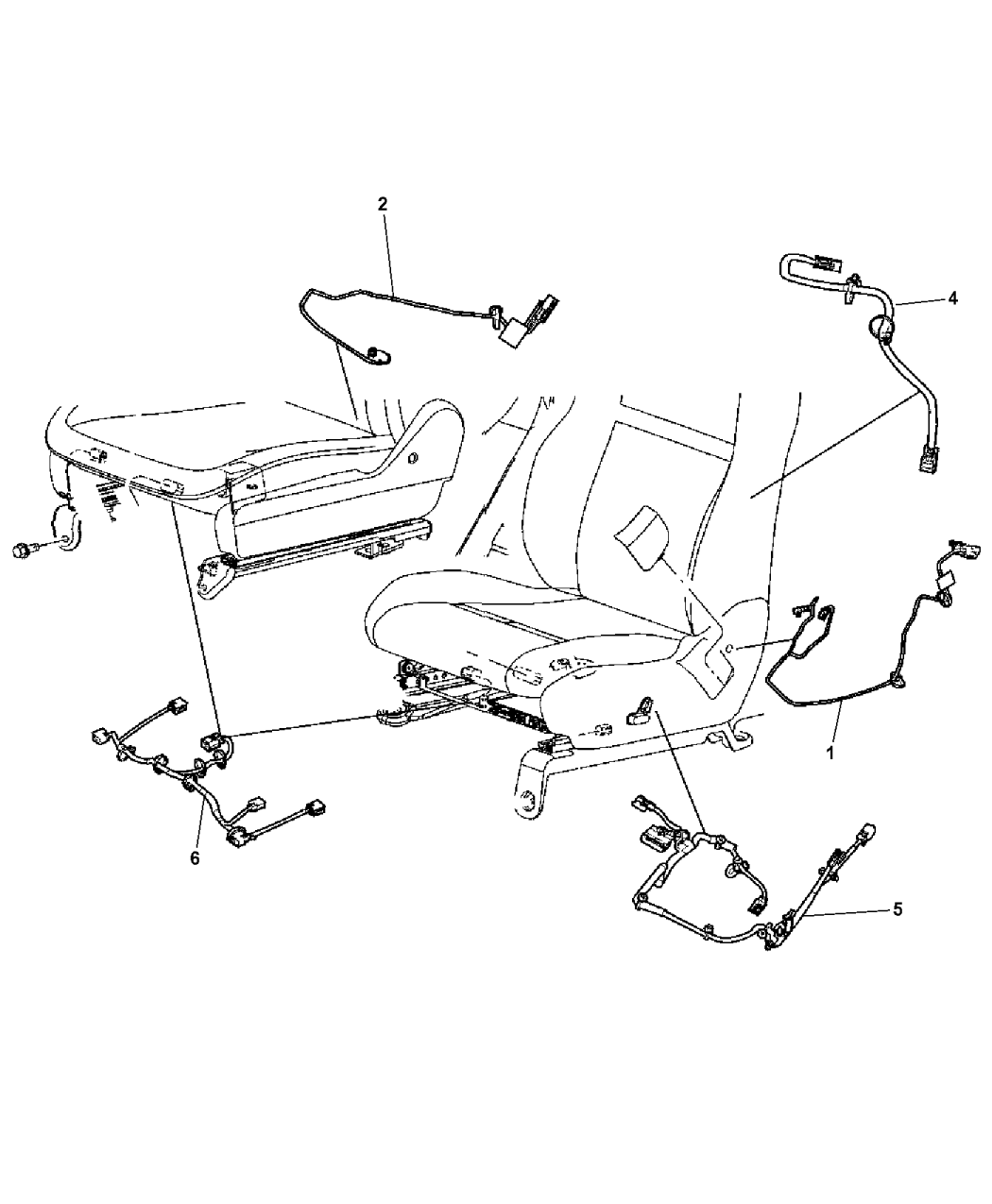 2
4
1
6
5