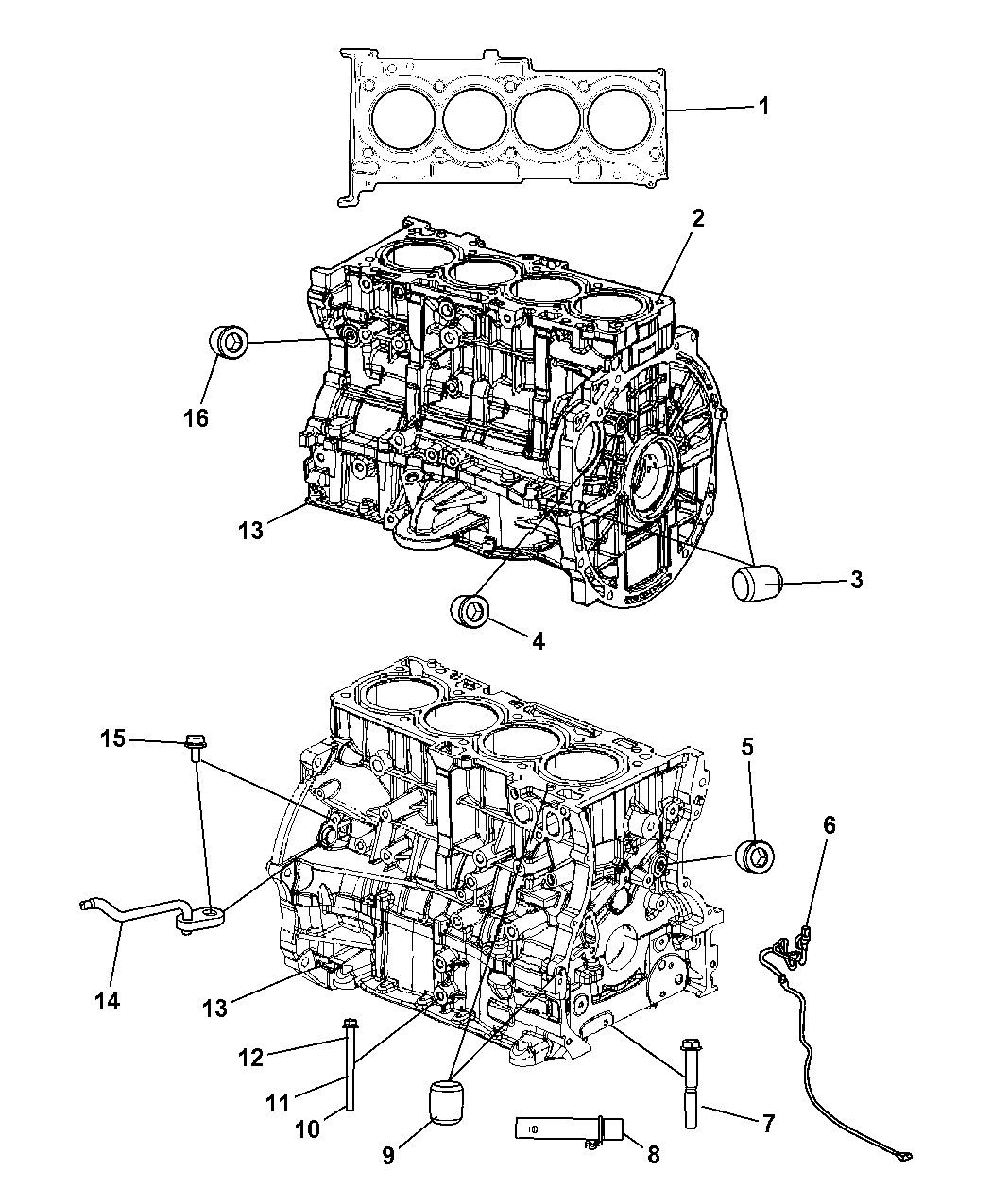 1
2
16
13
3
4
15
5
6
14
13
12
11
10
9
8
7