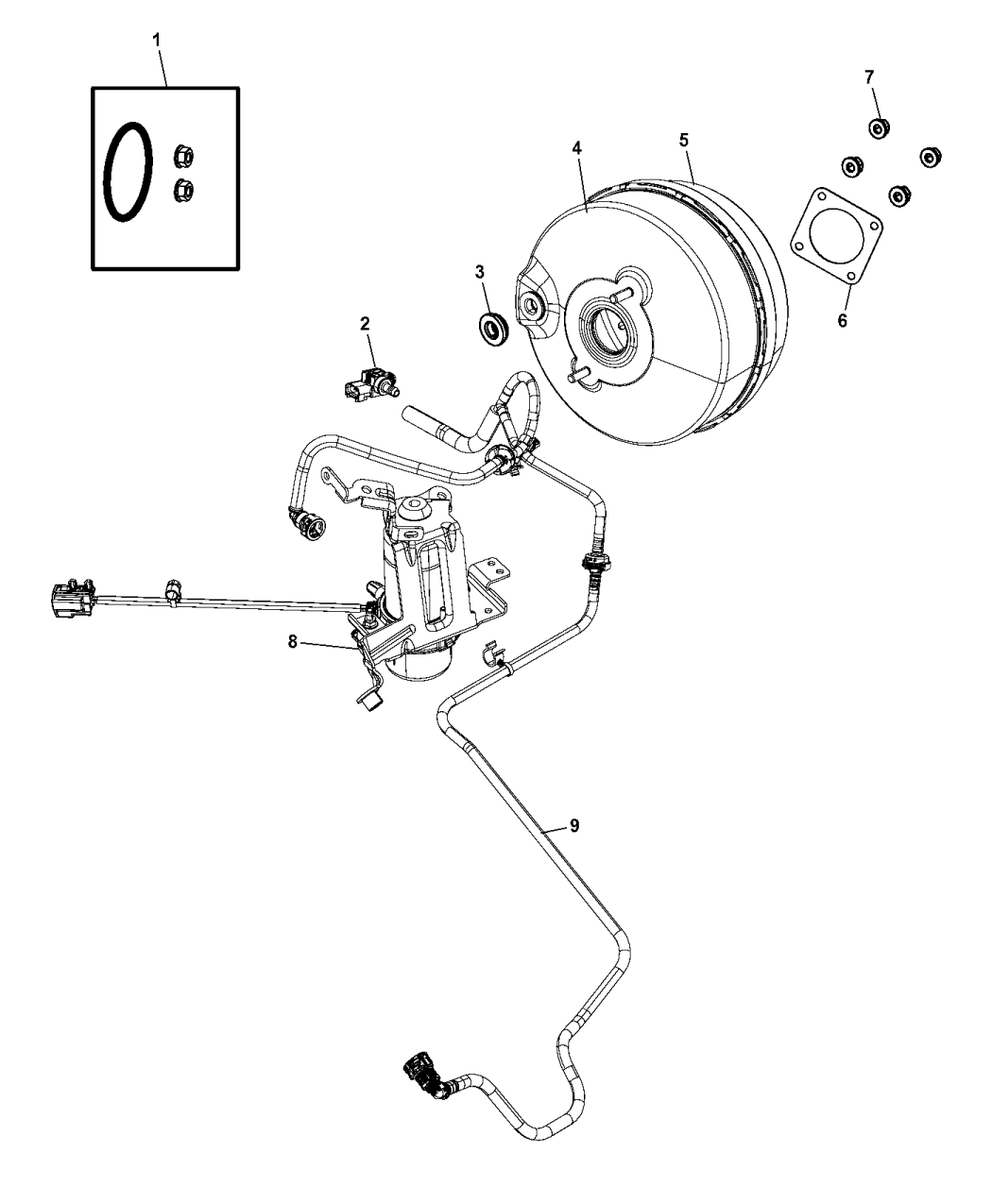 1
7
4
5
3
6
2
8
9