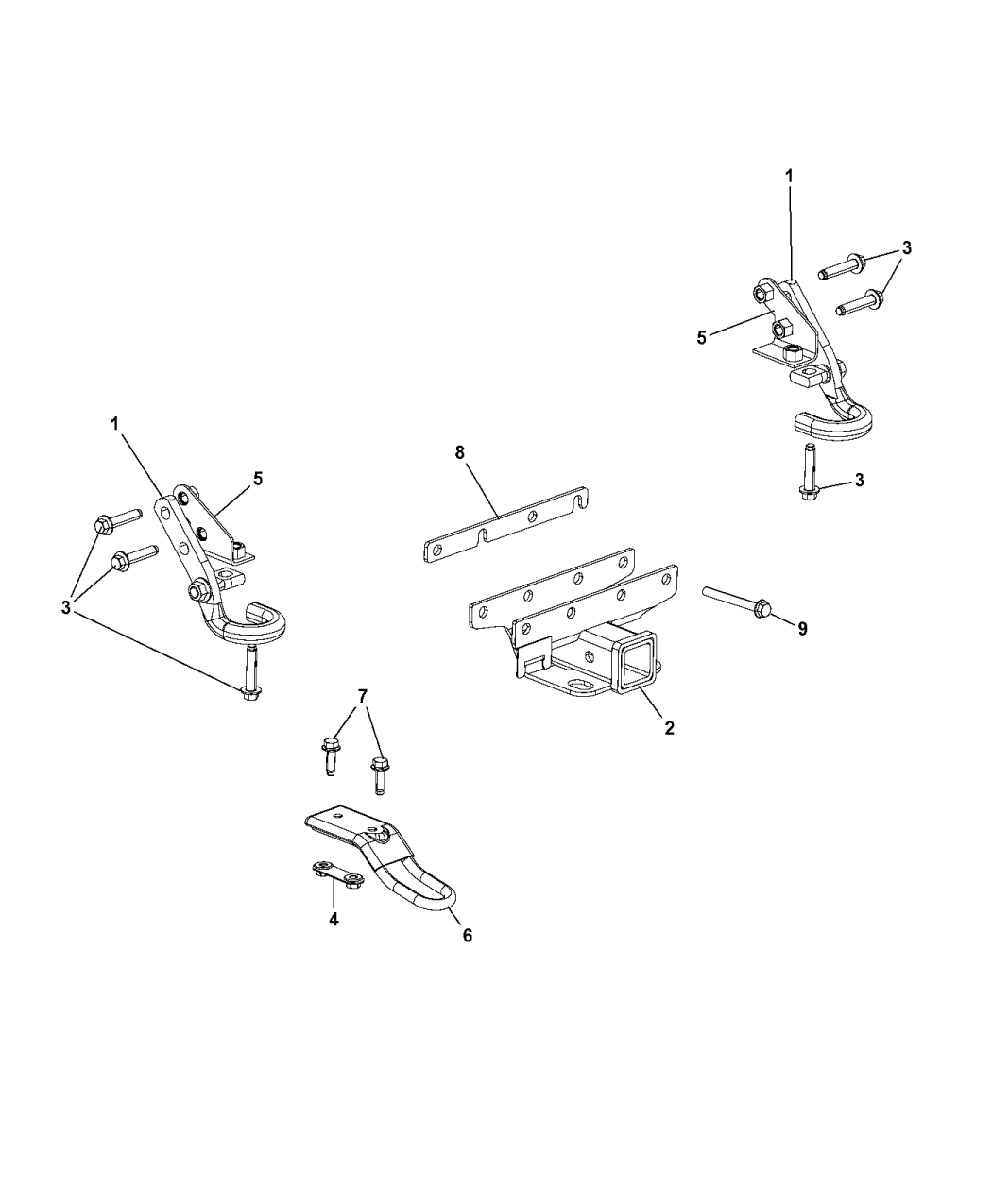 1
3
5
3
1
5
8
3
9
2
7
4
6