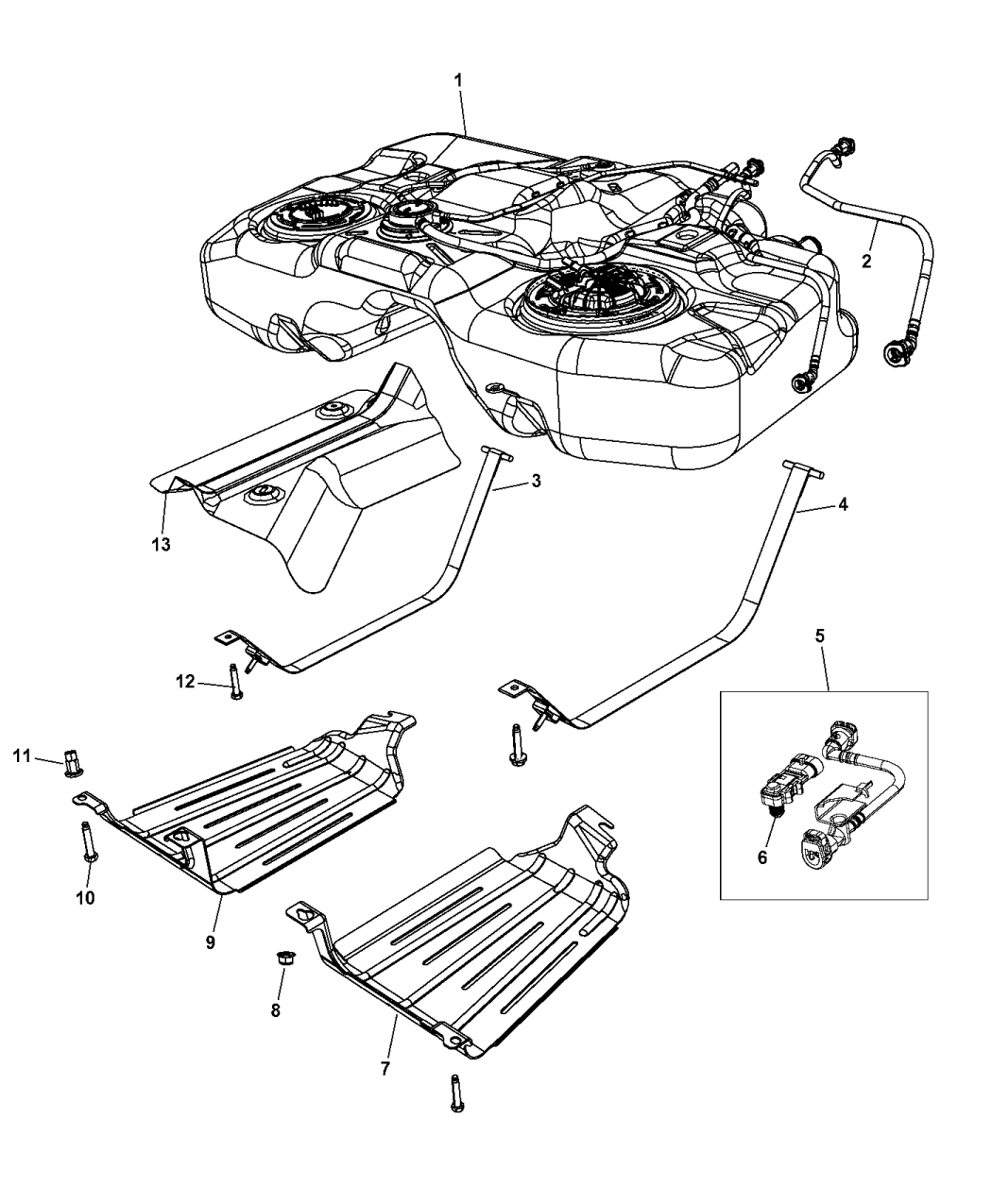 1
2
3
4
13
5
12
11
6
10
9
8
7