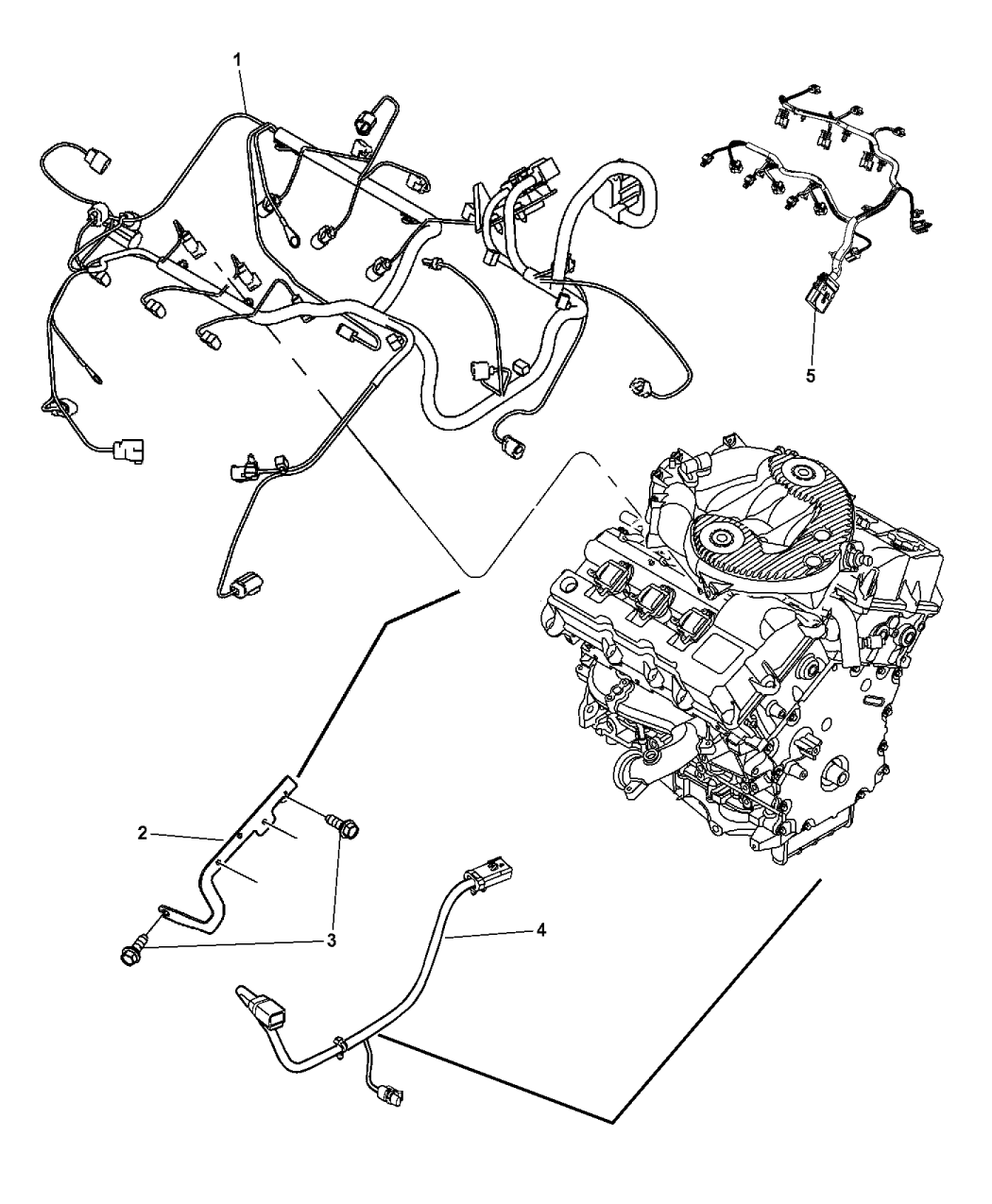 1
5
2
3
4