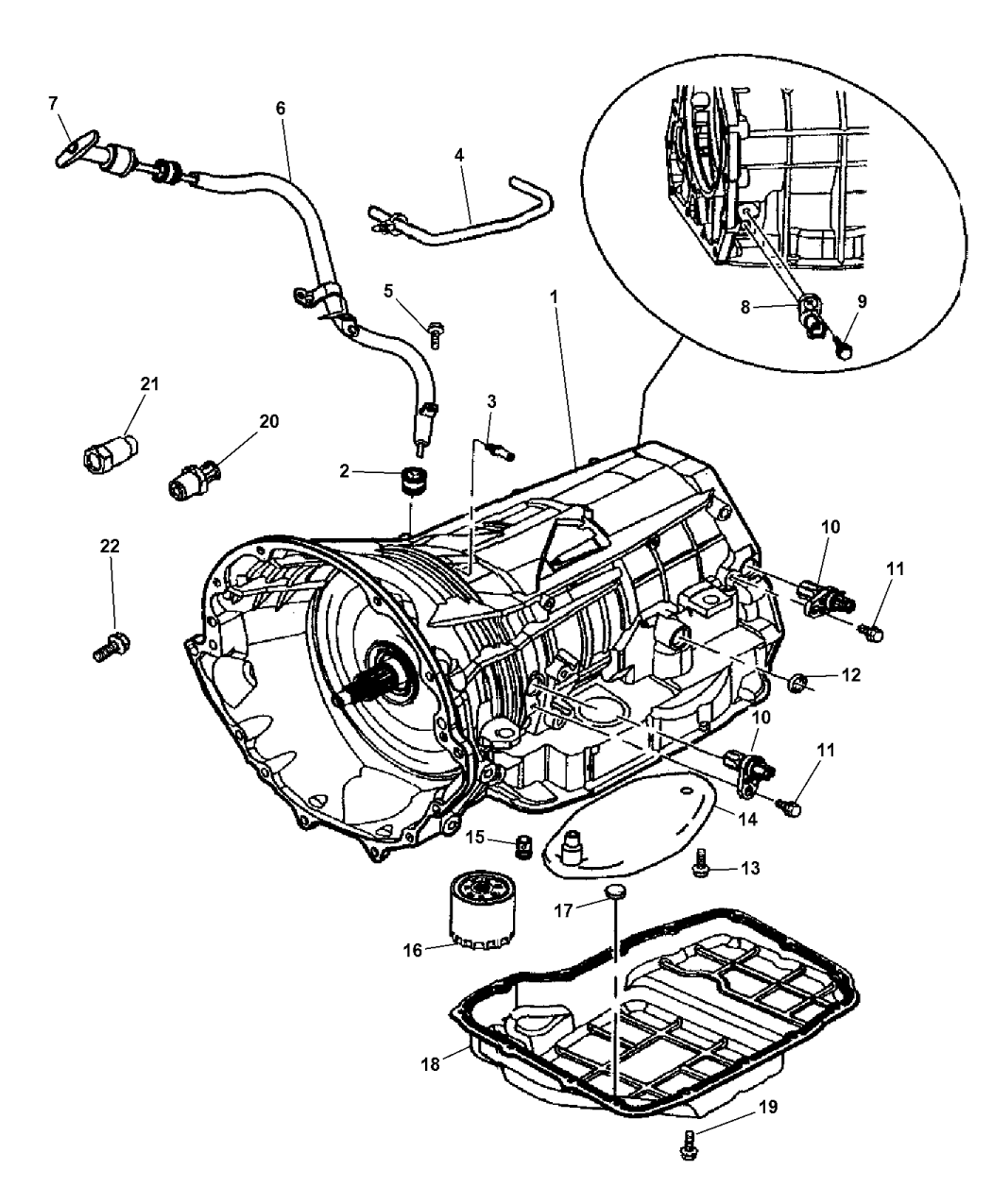 7
6
4
5
1
8
9
21
20
3
2
22
10
11
12
10
11
14
15
13
17
16
18
19