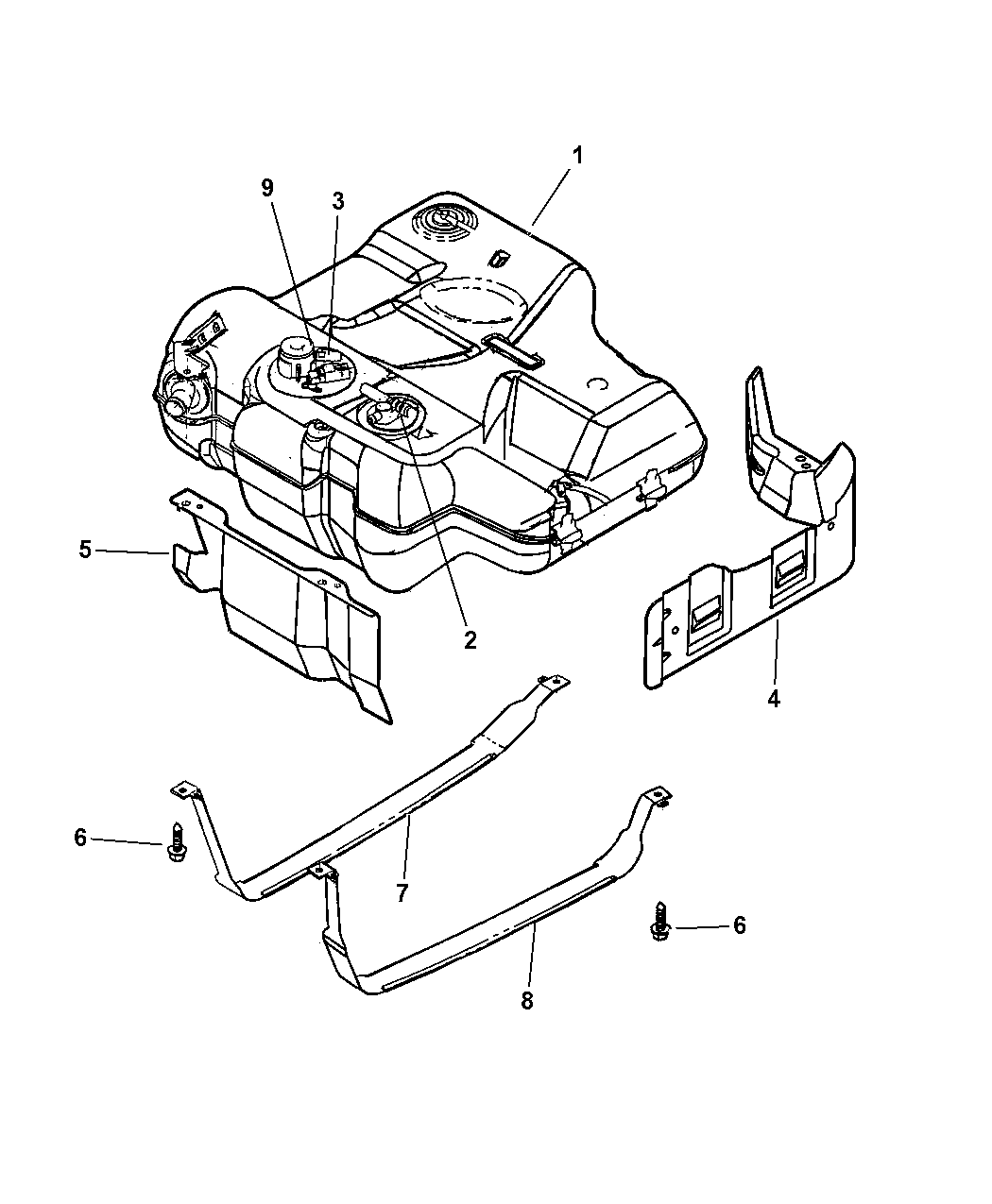 1
9
3
5
2
4
6
7
6
8