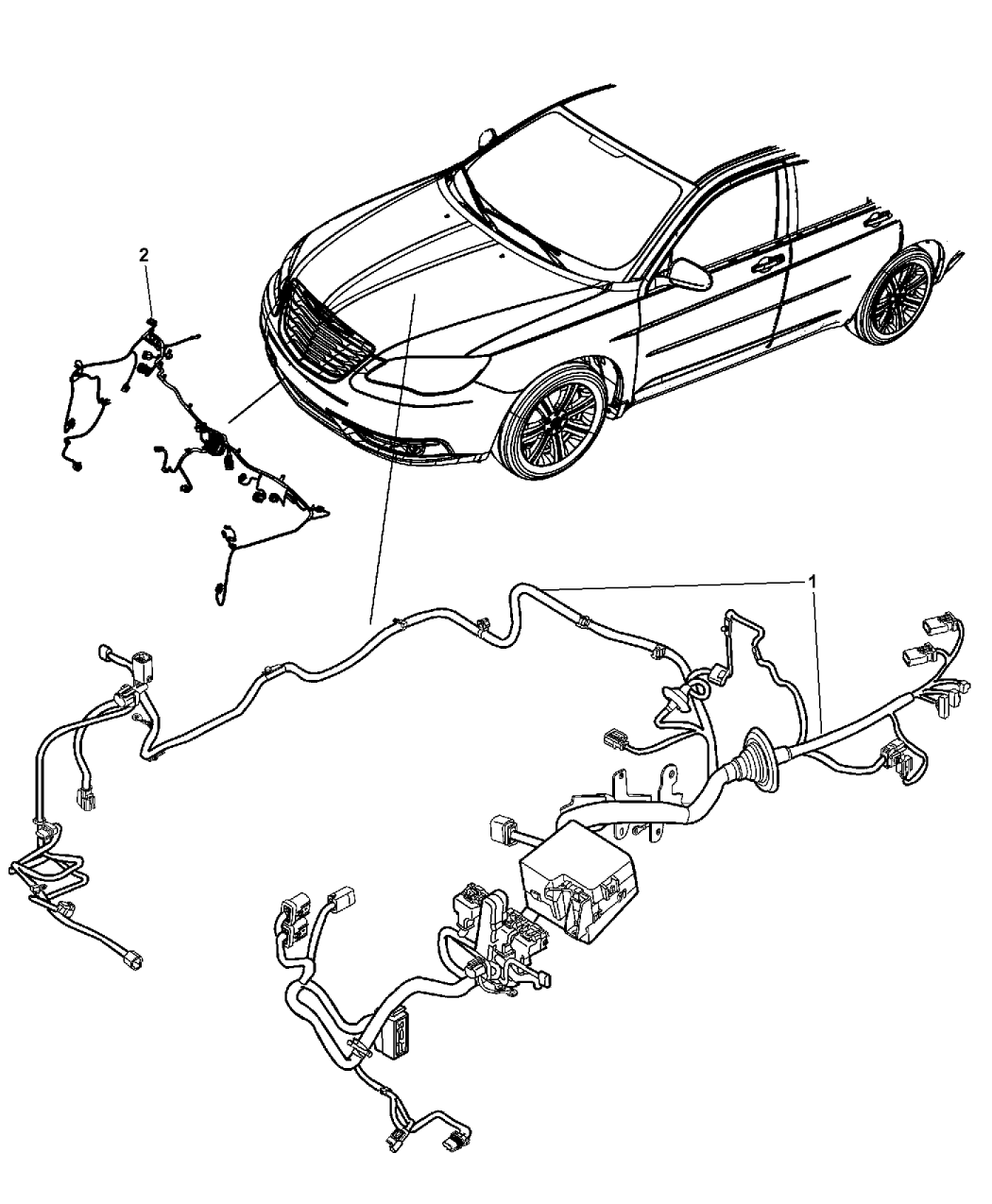 2

1