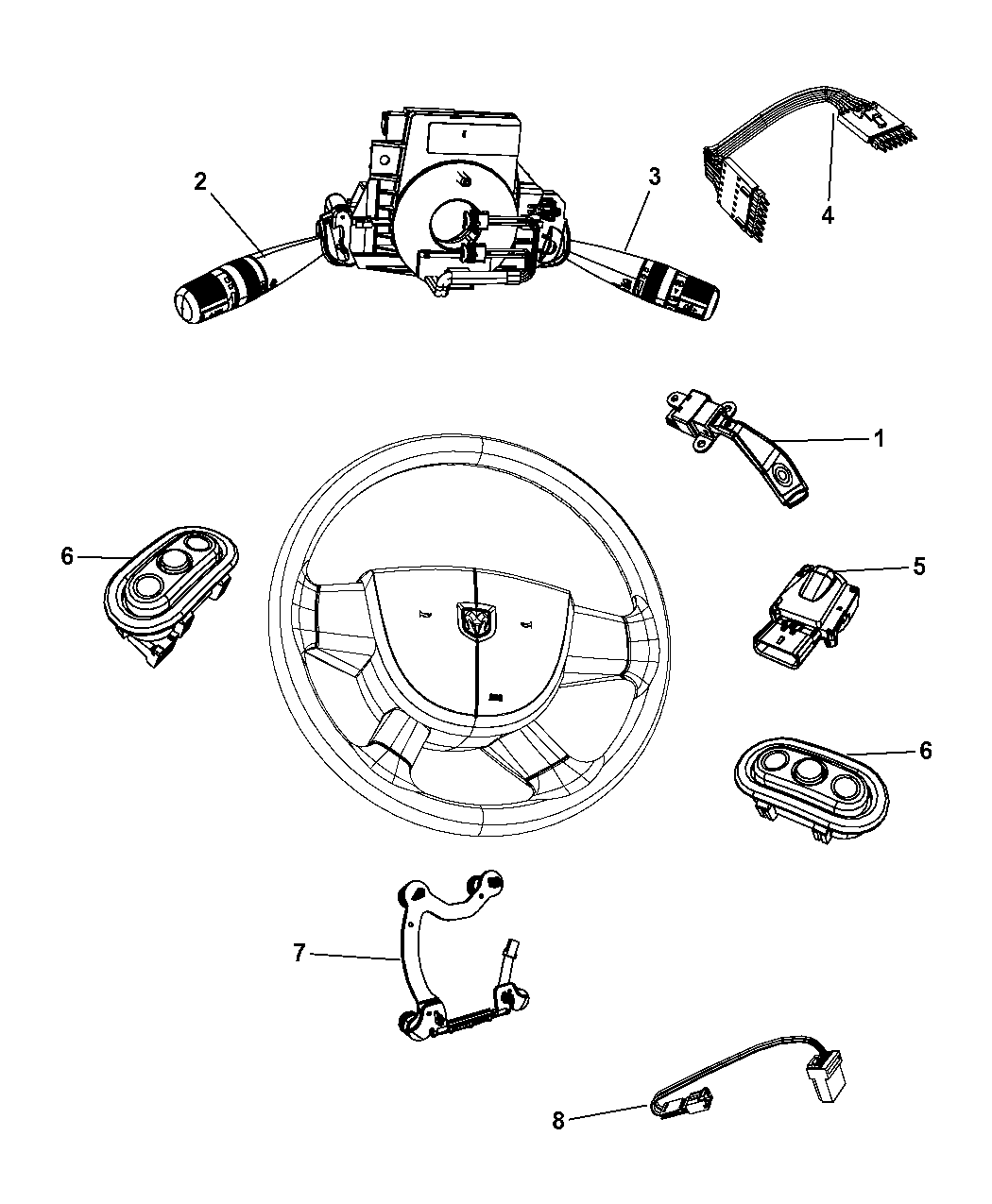 2
3
4
1
6
5
6
7
8