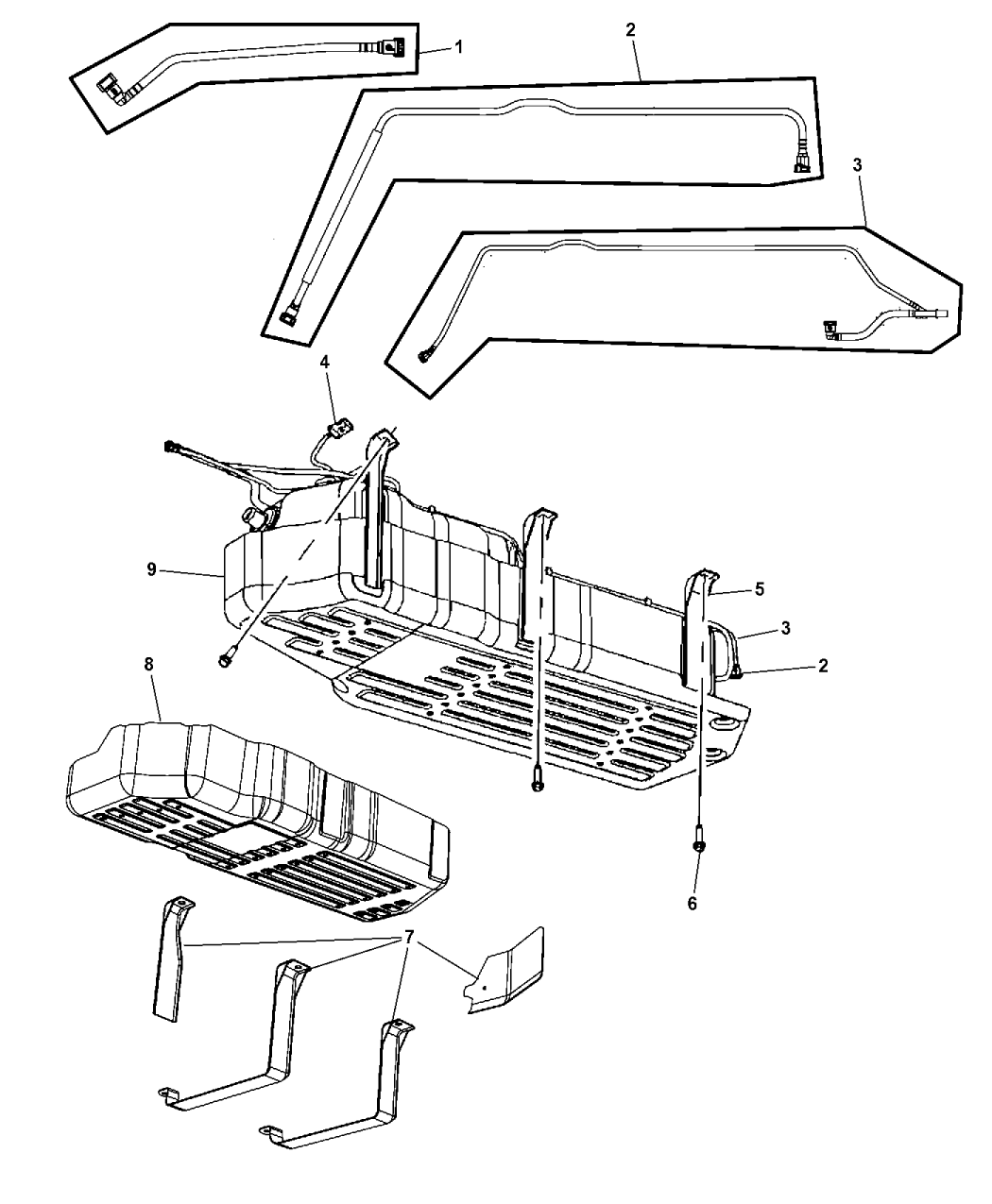 1
2
3
4
9
5
3
2
8
6
7