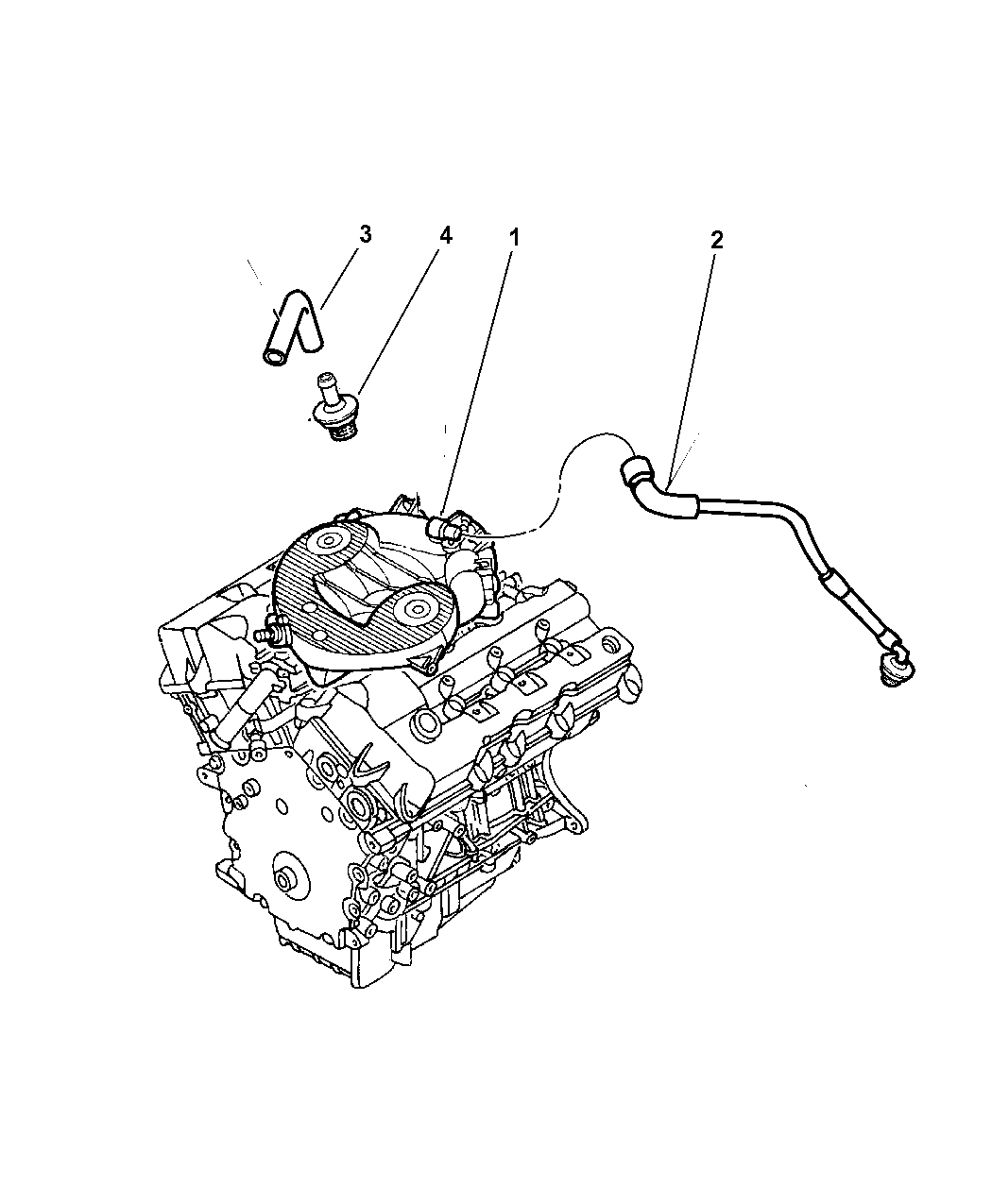 3
4
1
2