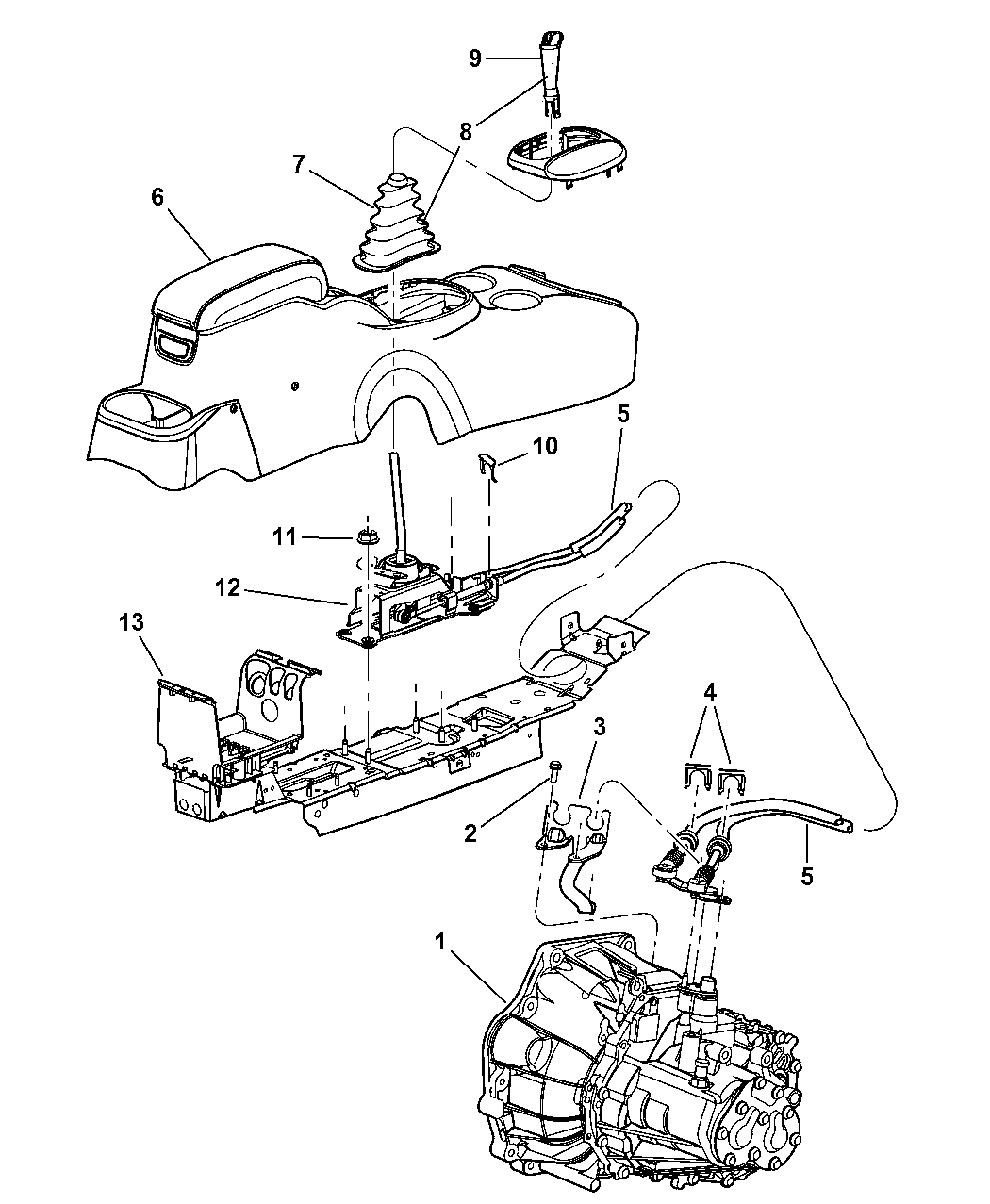 9
8
7
6
5
10
11
12
13
4
3
2
5
1