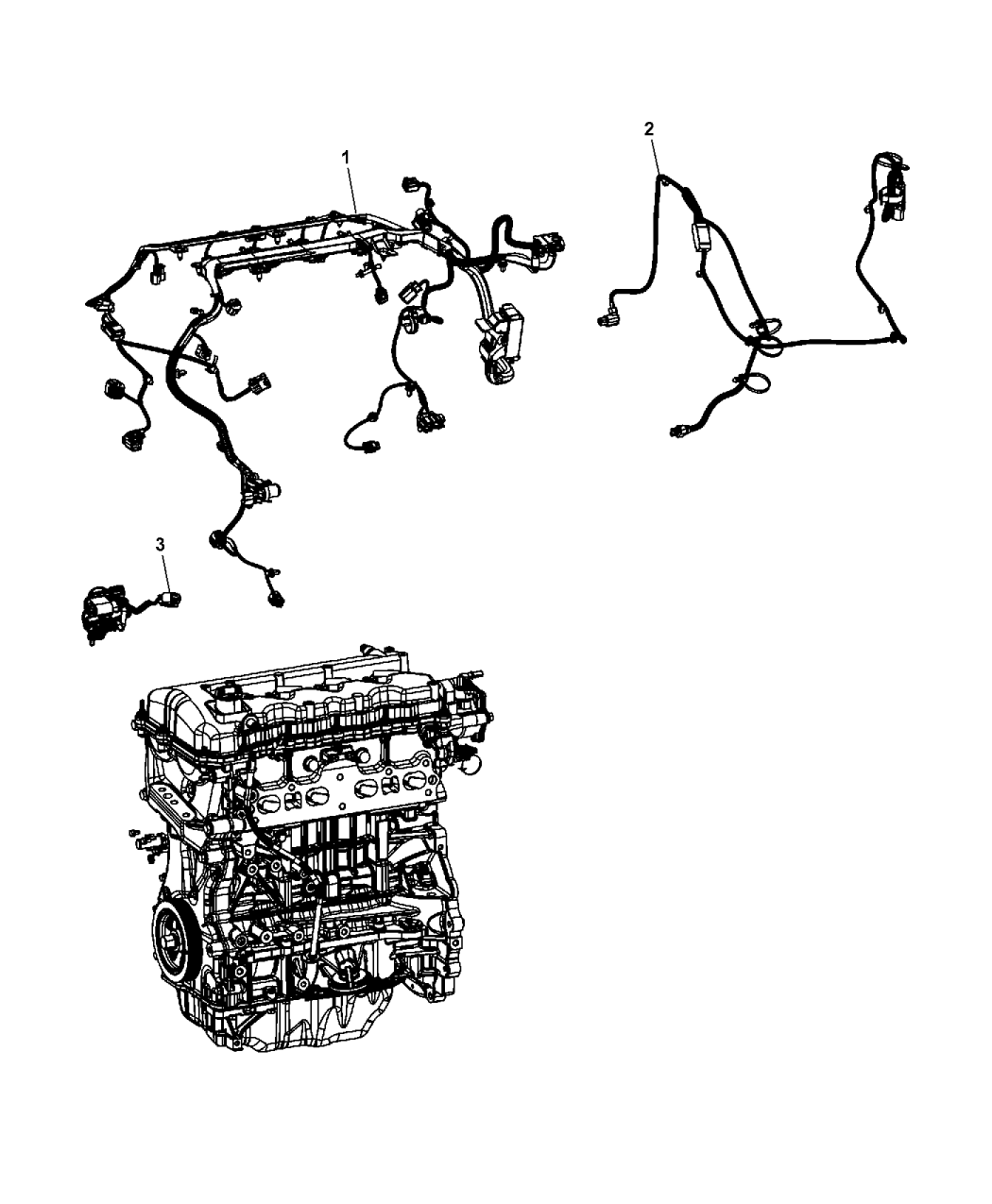 1
2
3