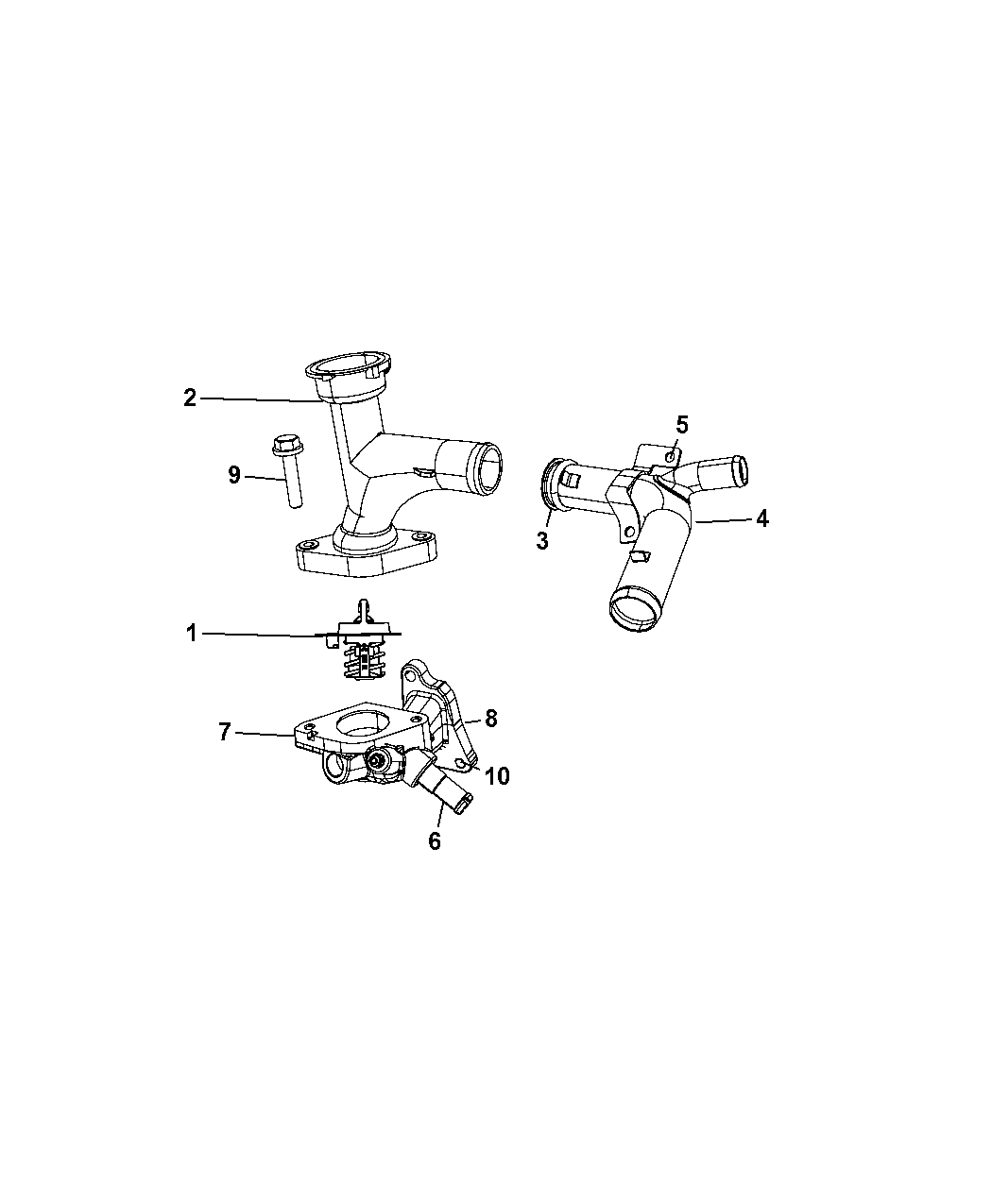 2
5
9
3
4
1
8
7
10
6