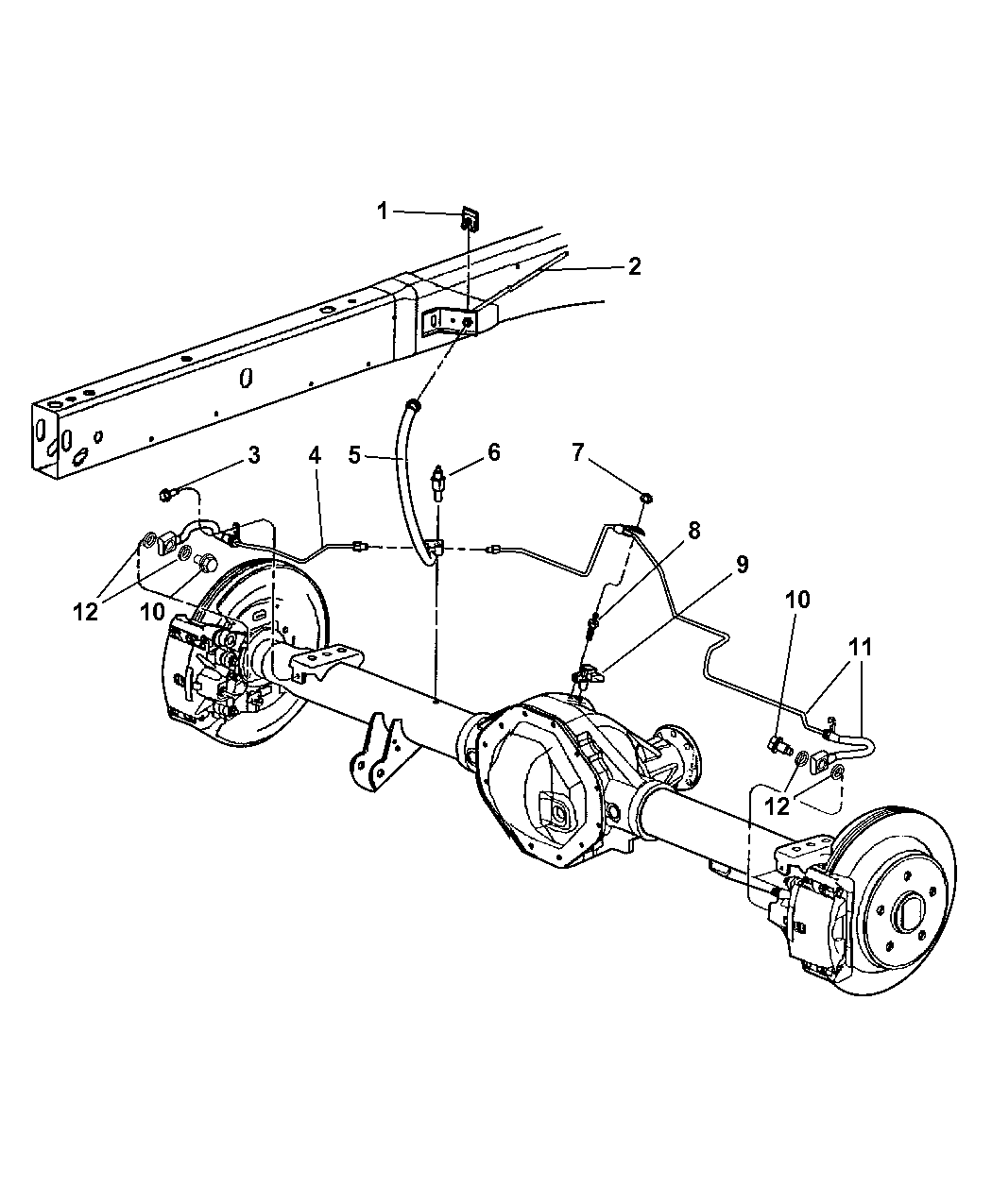 1
2
3
4
5
6
7
8
9
10
11
12
10
12