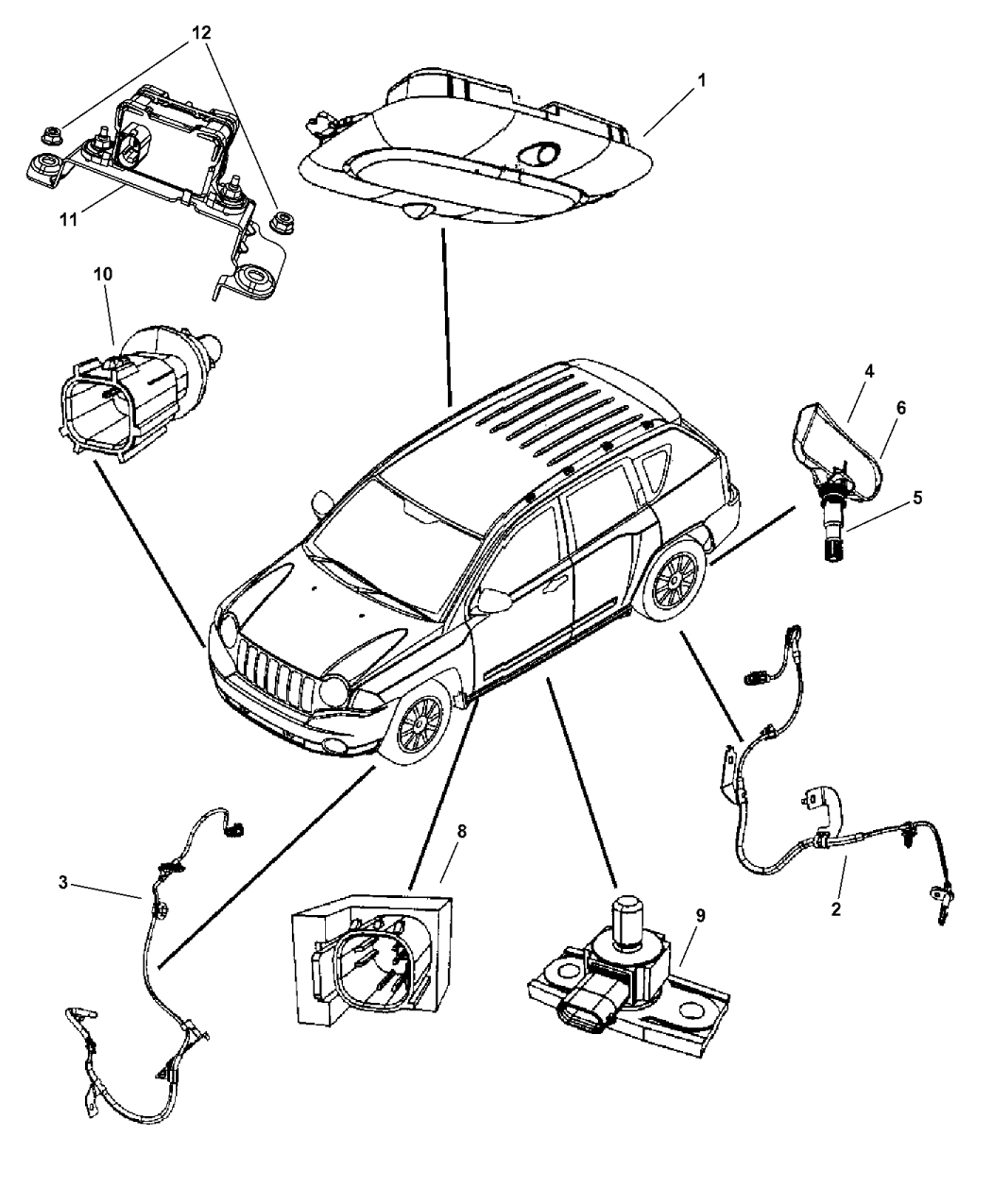 12
1
11
10
4
6
5
8
3
9
2