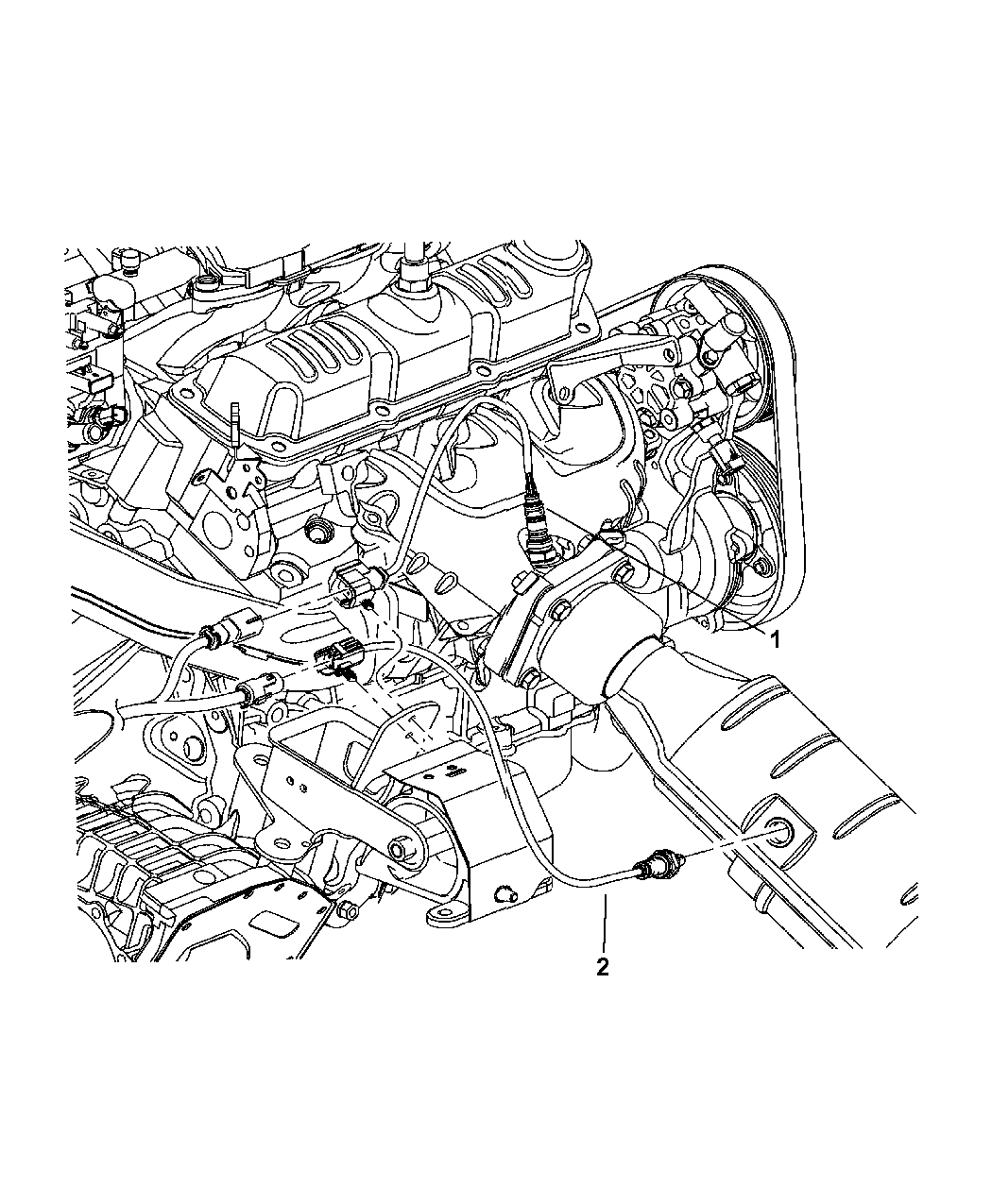 1
2