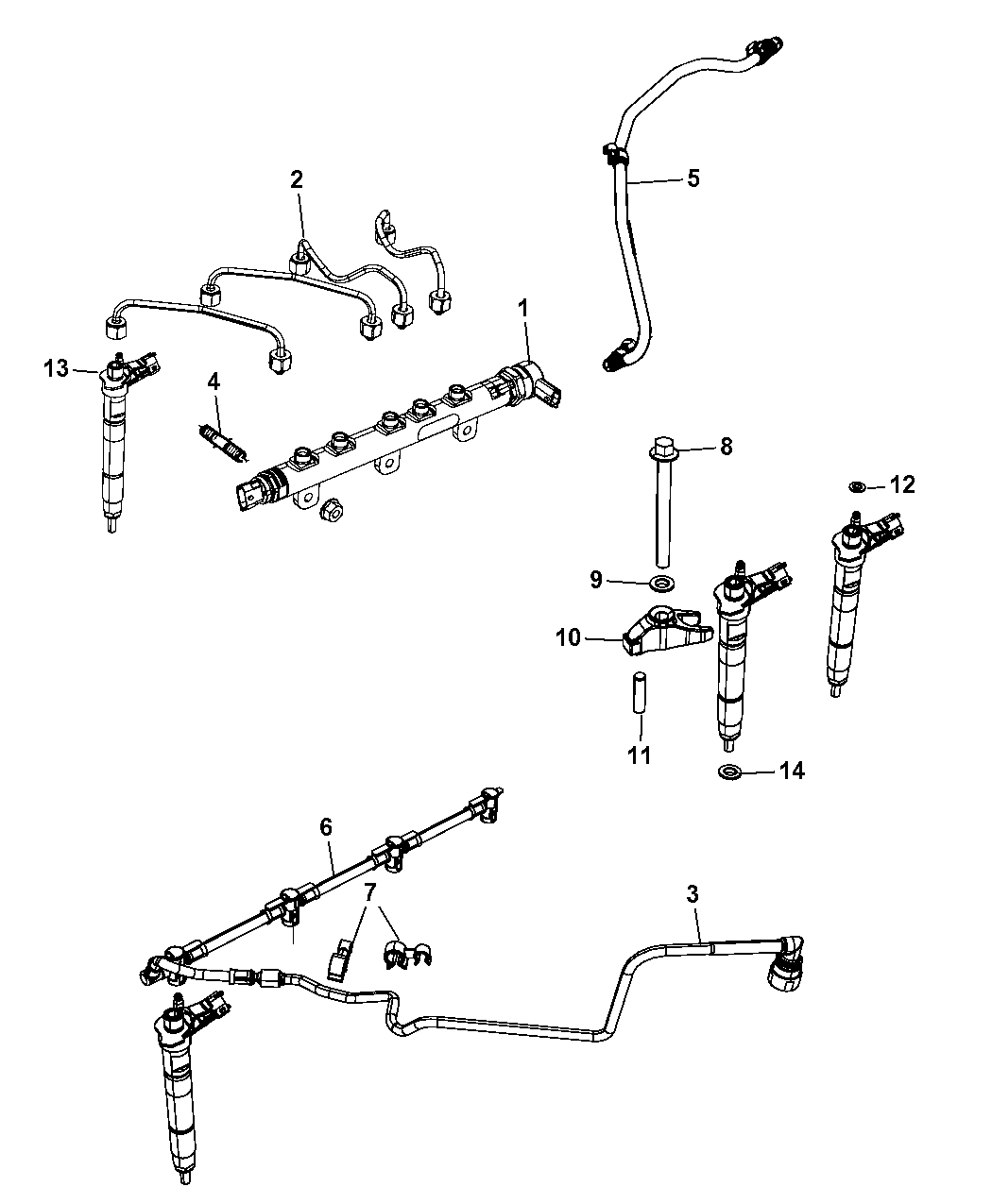 2

5

1

13

4

8

12

9

10

11

14

6

7

3