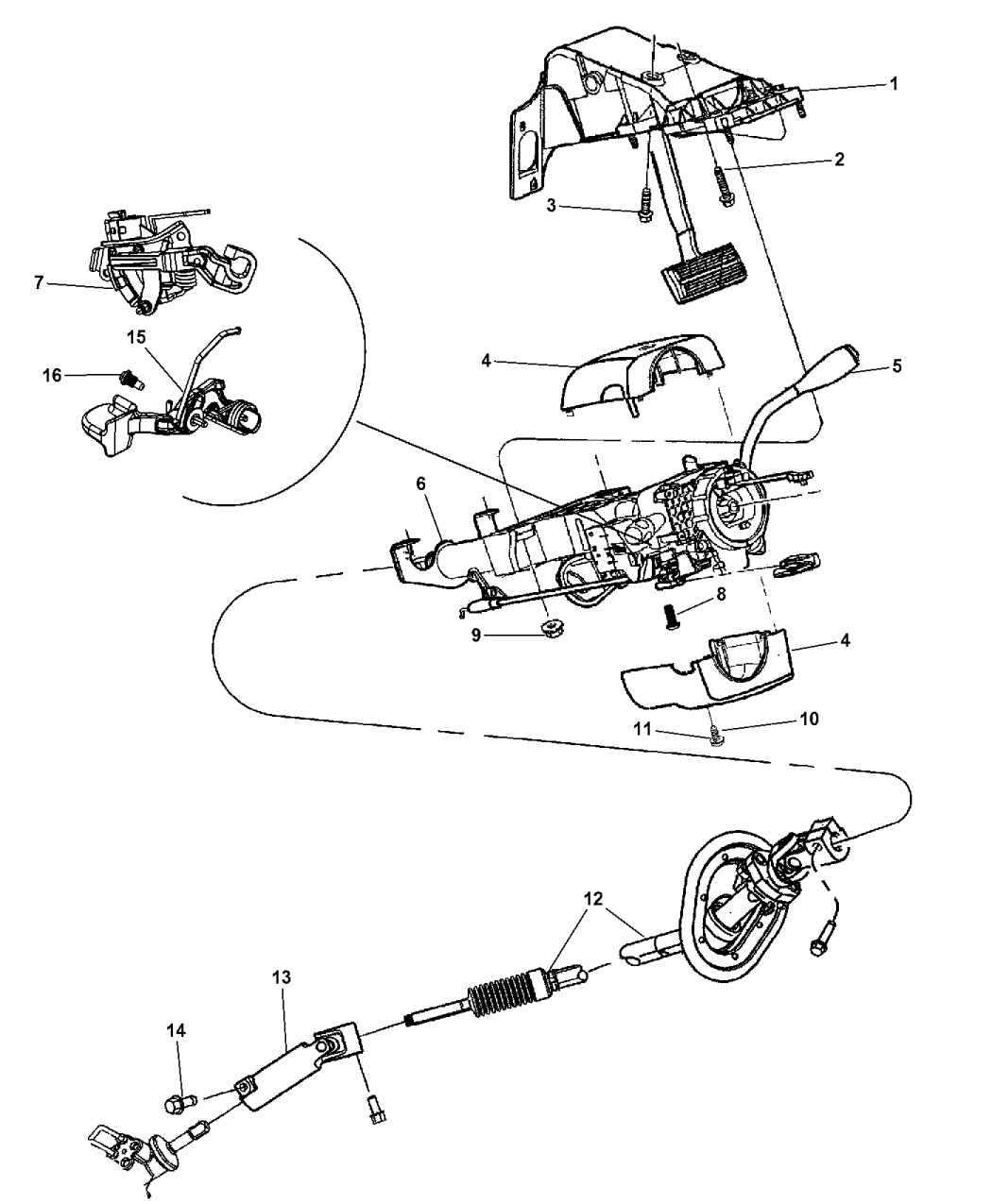 1
2
3
7
15
16
4
5
6
8
9
4
11
10
12
13
14