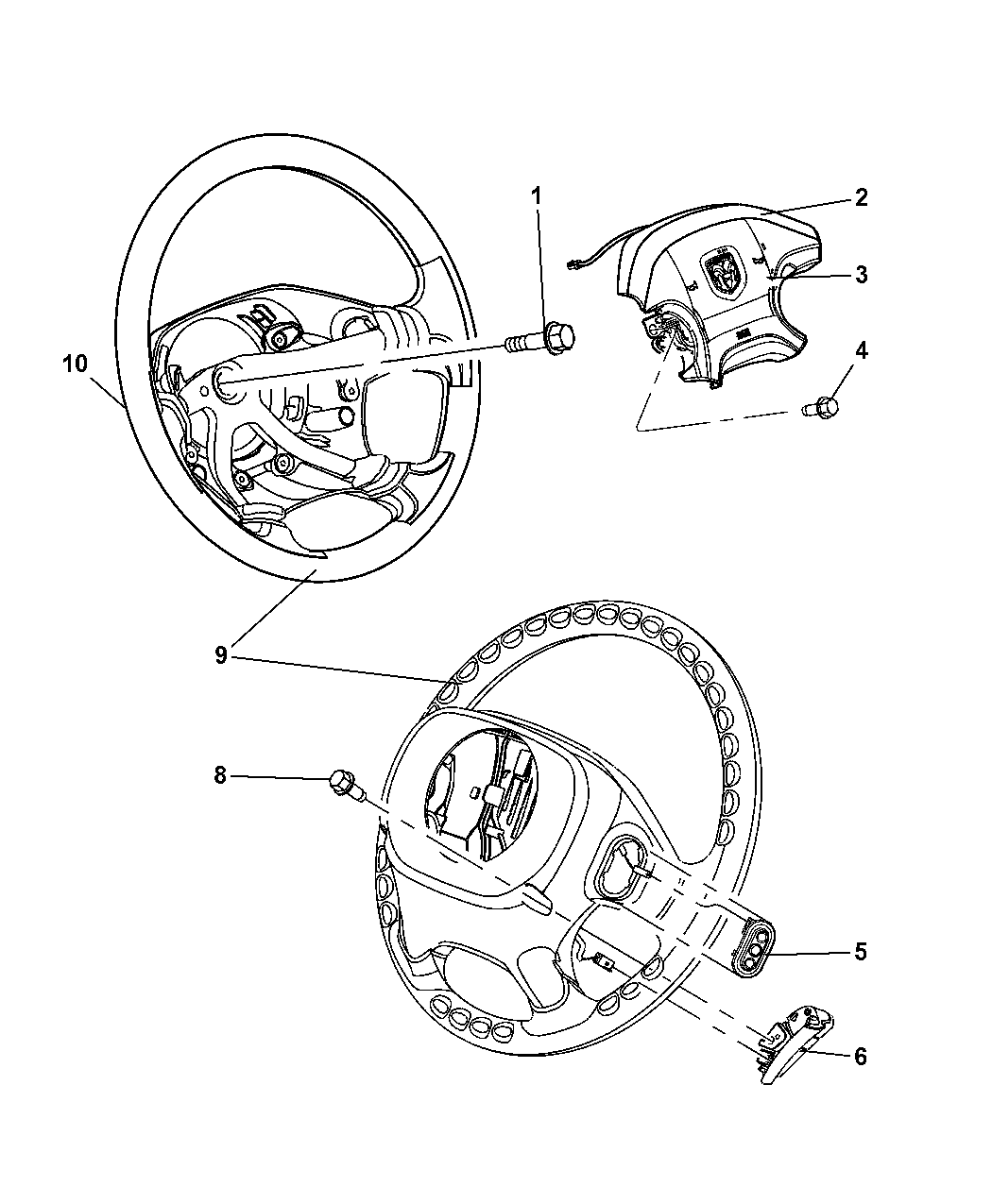 1
2
3
4
10
9
8
5
6