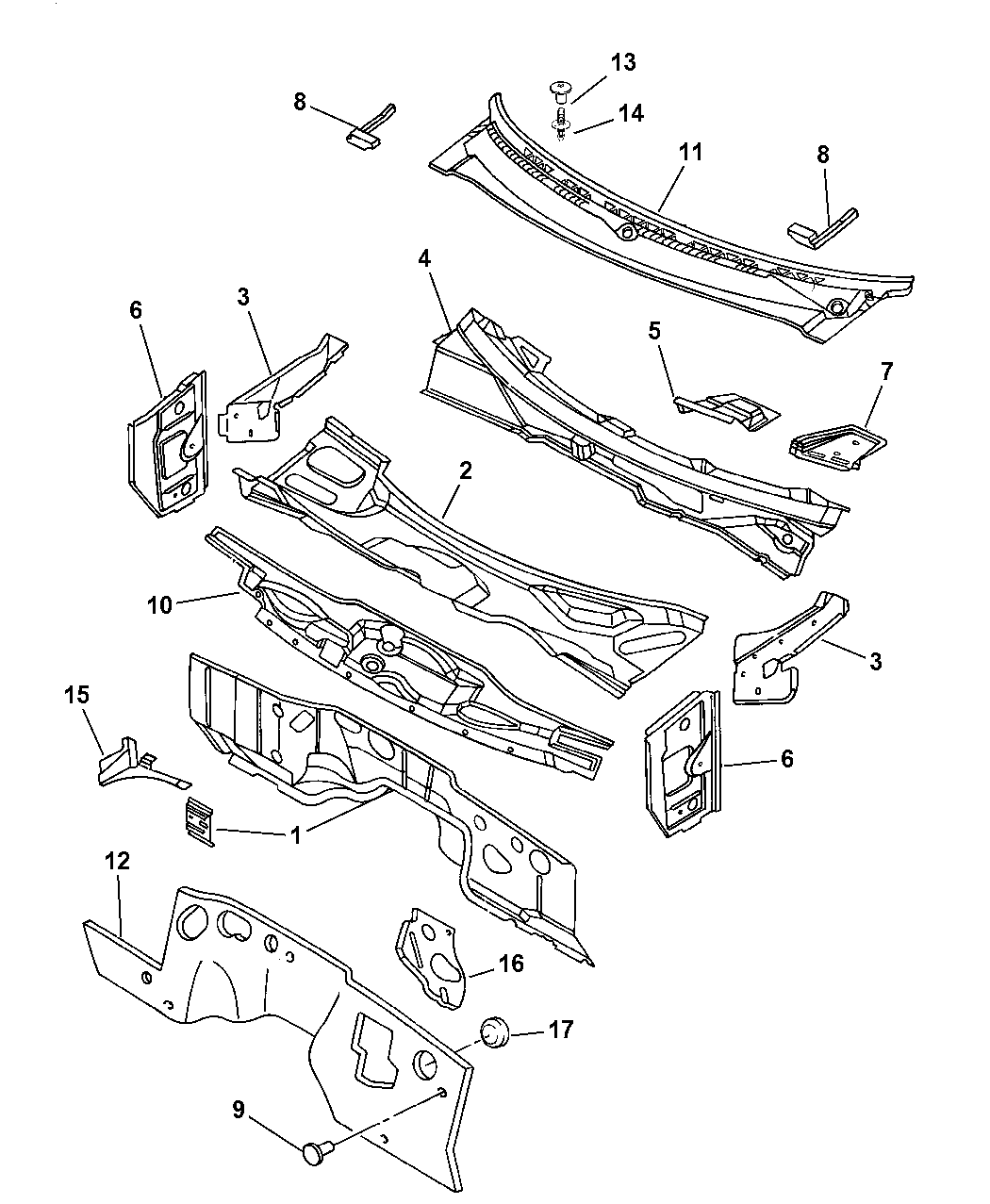 13
8
14
11
8
4
6
3
5
7
2
10
3
15
6
1
12
16
17
9