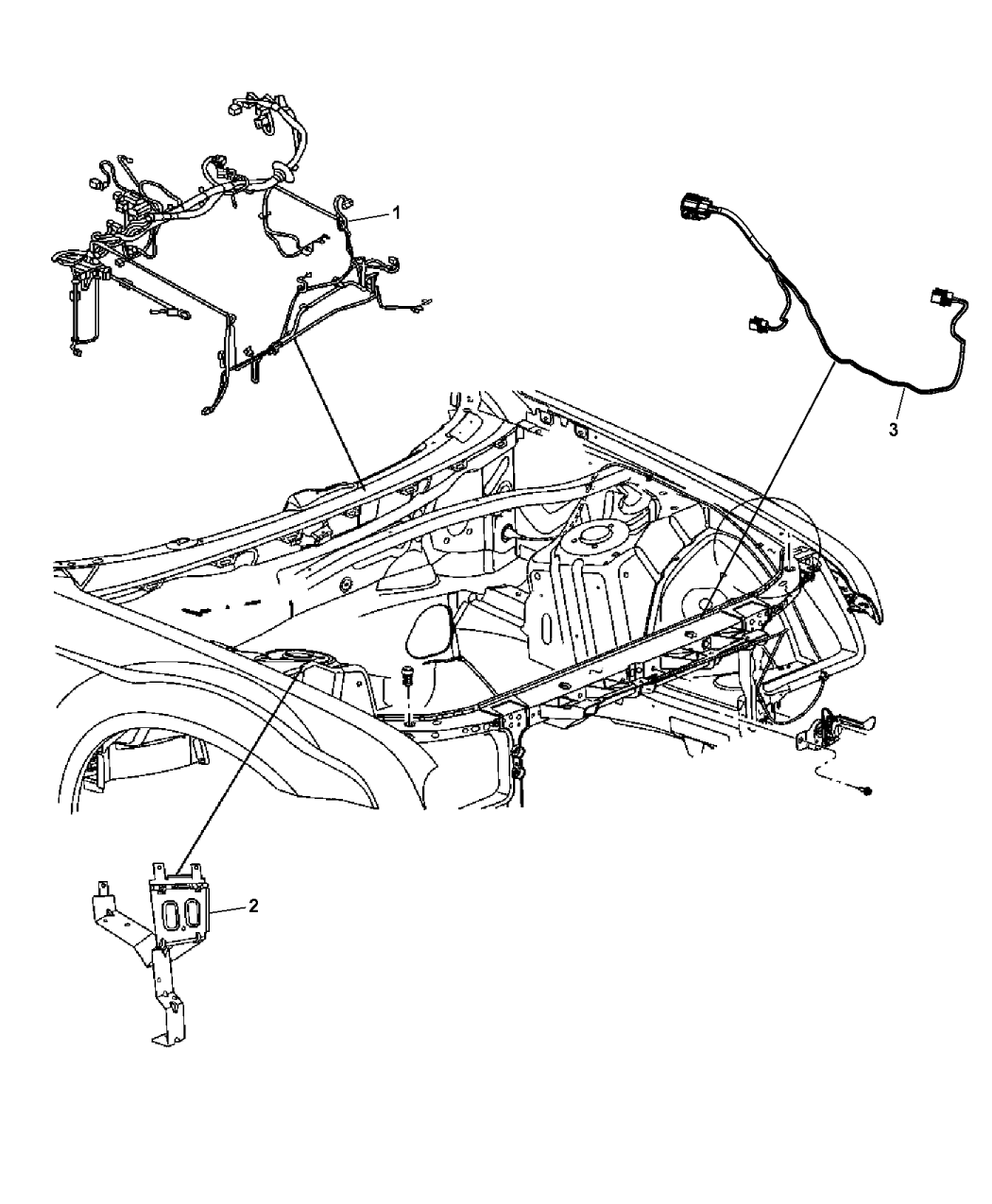 1

3

2