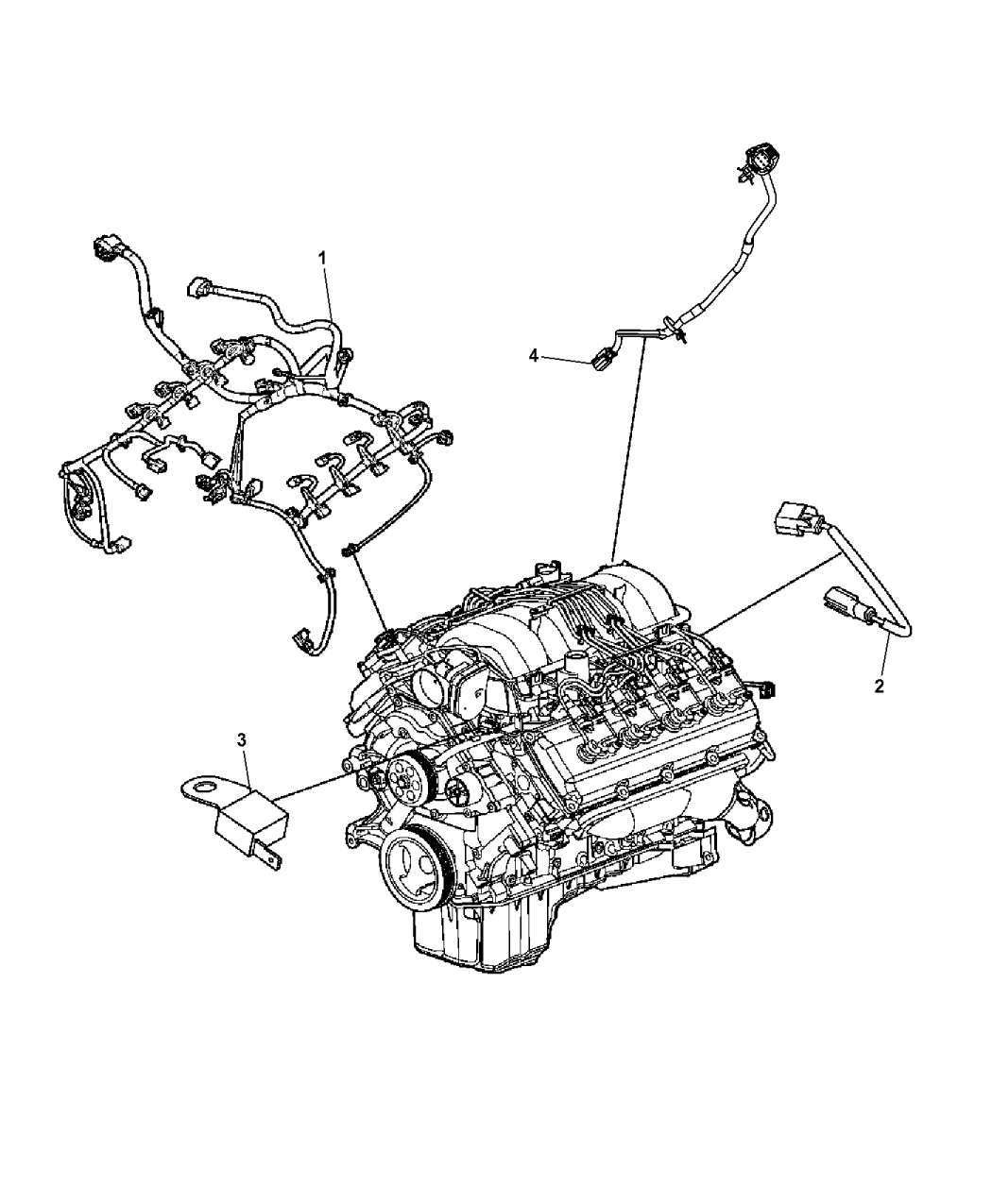 1
4
2
3