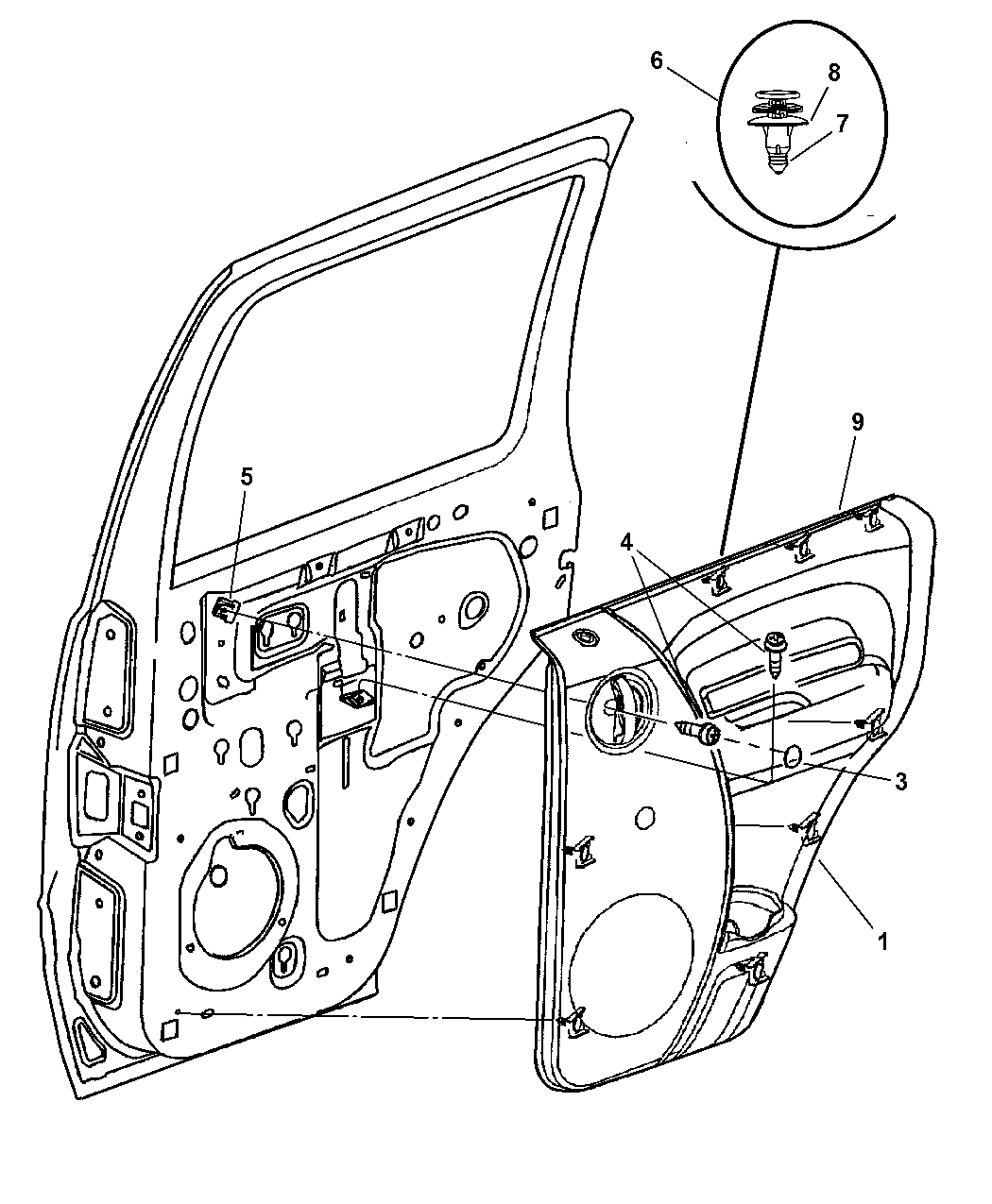 6
8
7
9
5
4
3
1