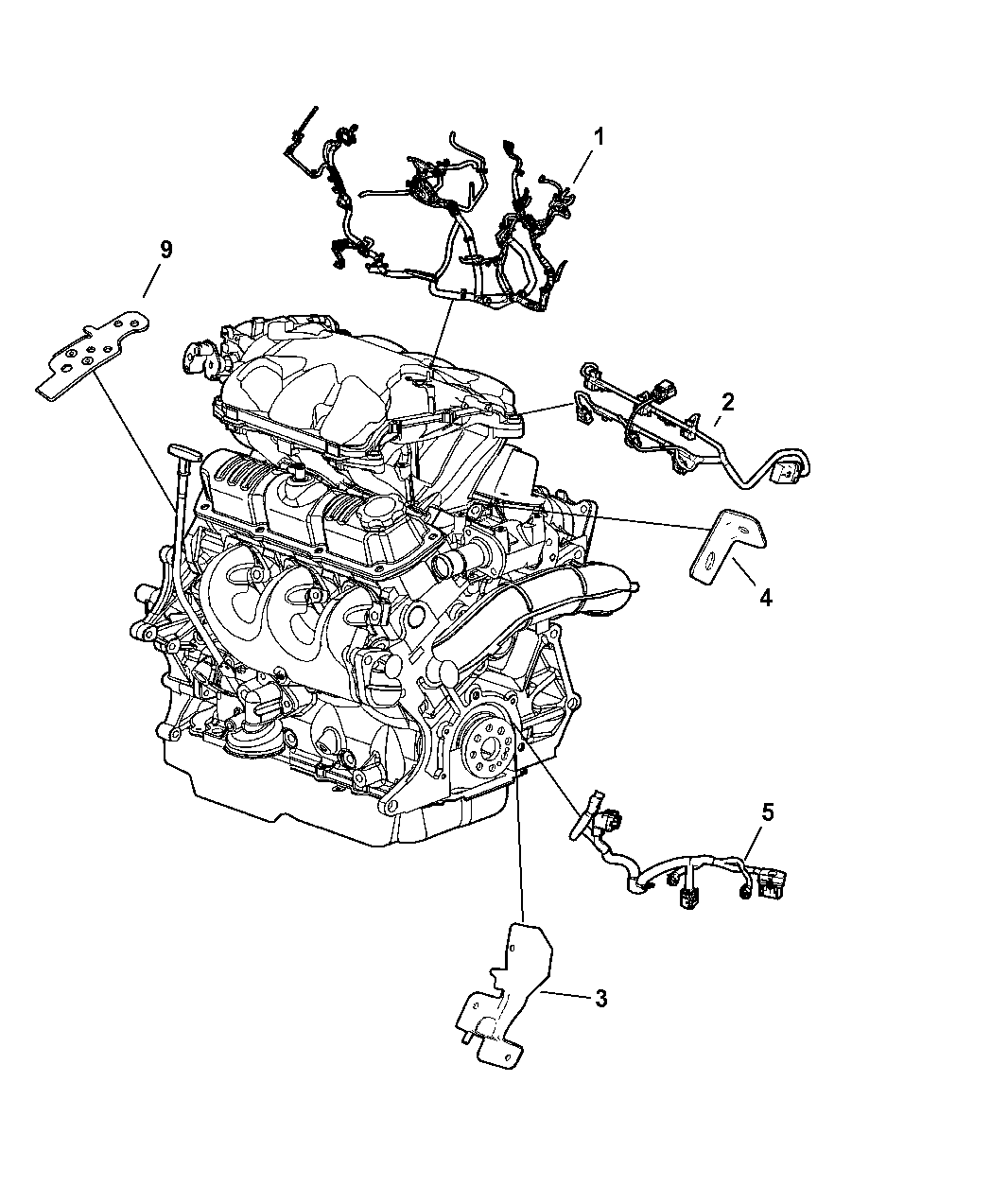 1
9
2
4
5
3