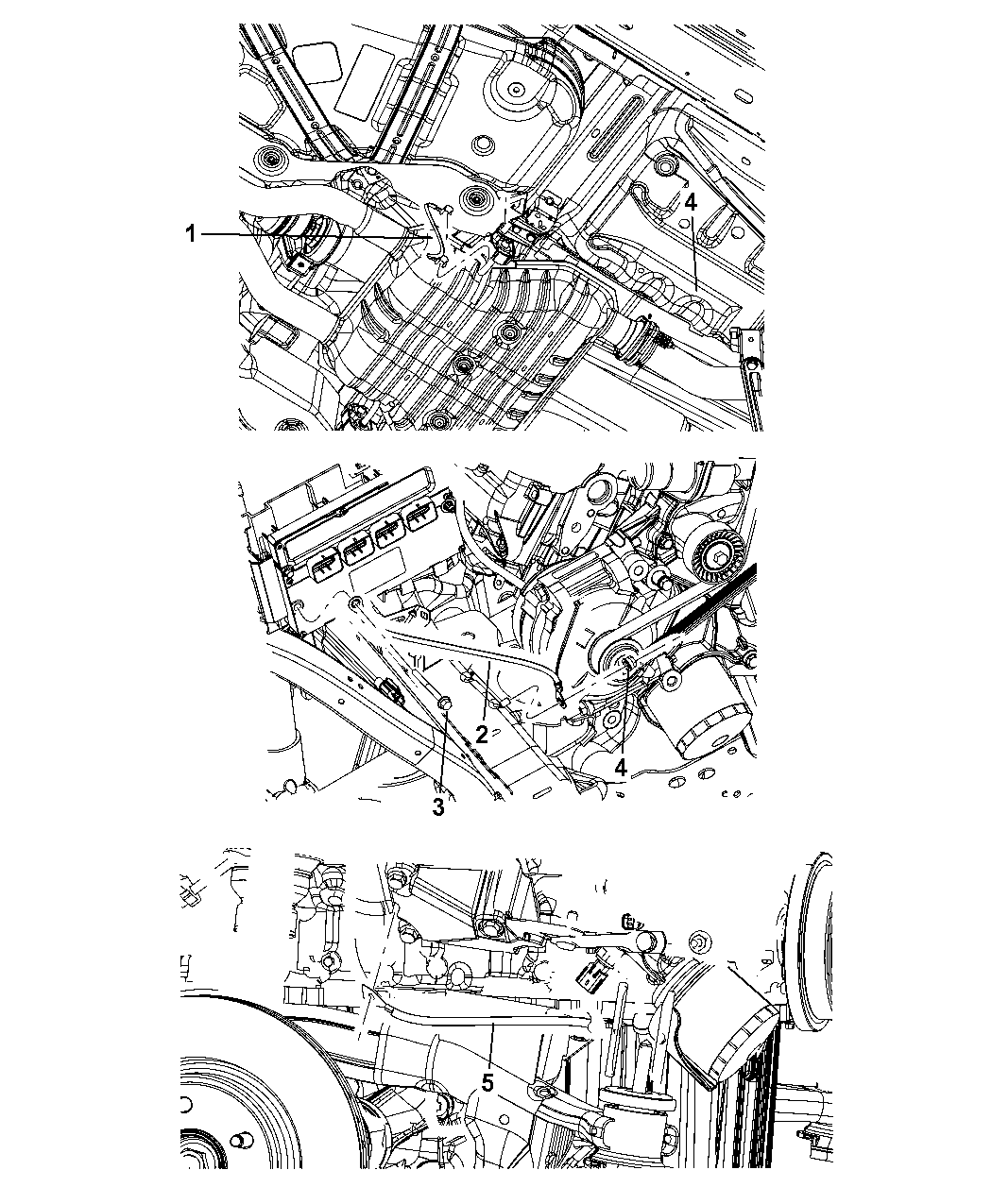 1
4
2
4
3
5