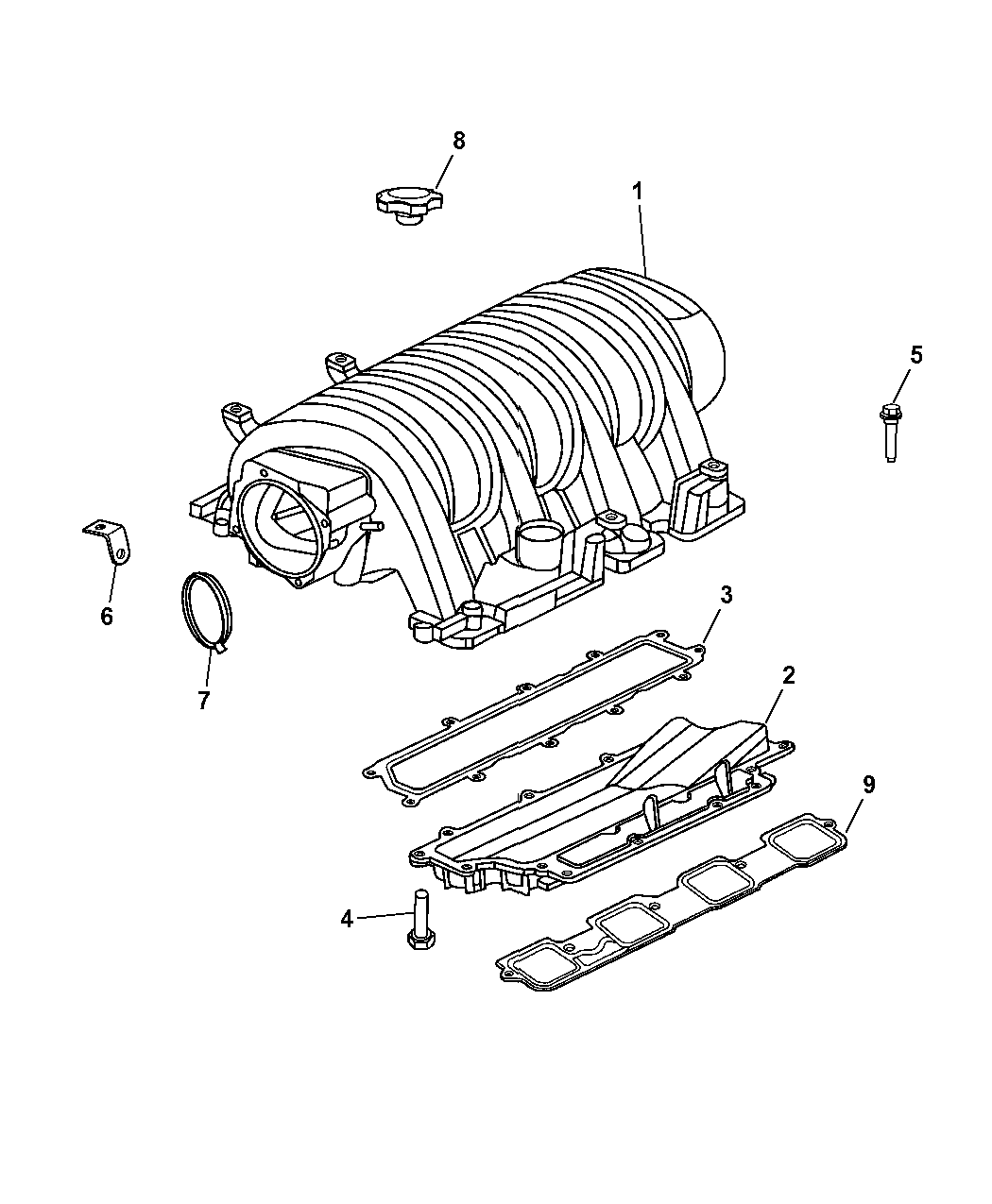 8
1
5
6
7
3
2
9
4