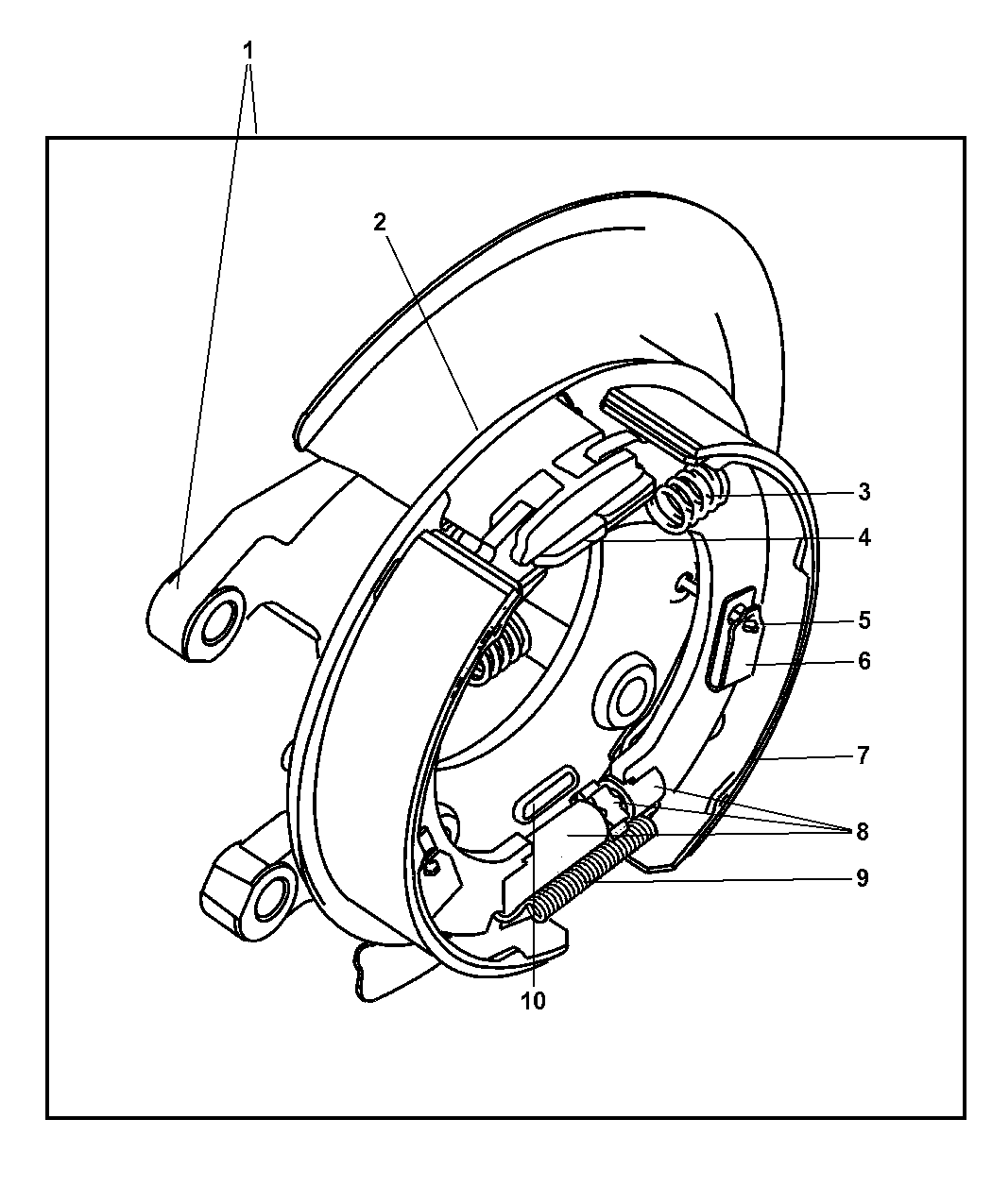 1
2
3
4
5
6
7
8
9
10