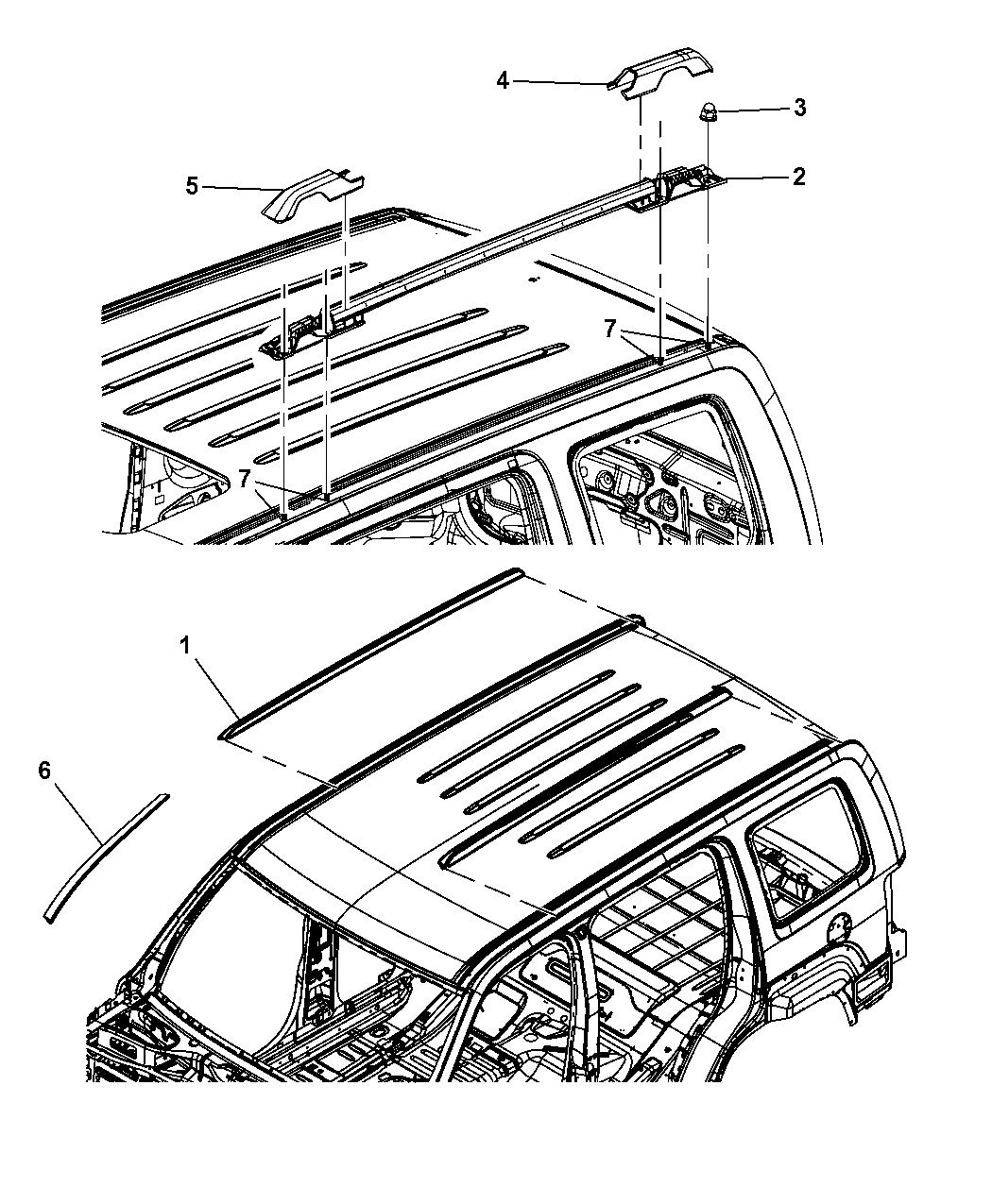 4
3
5
2
7
7
1
6