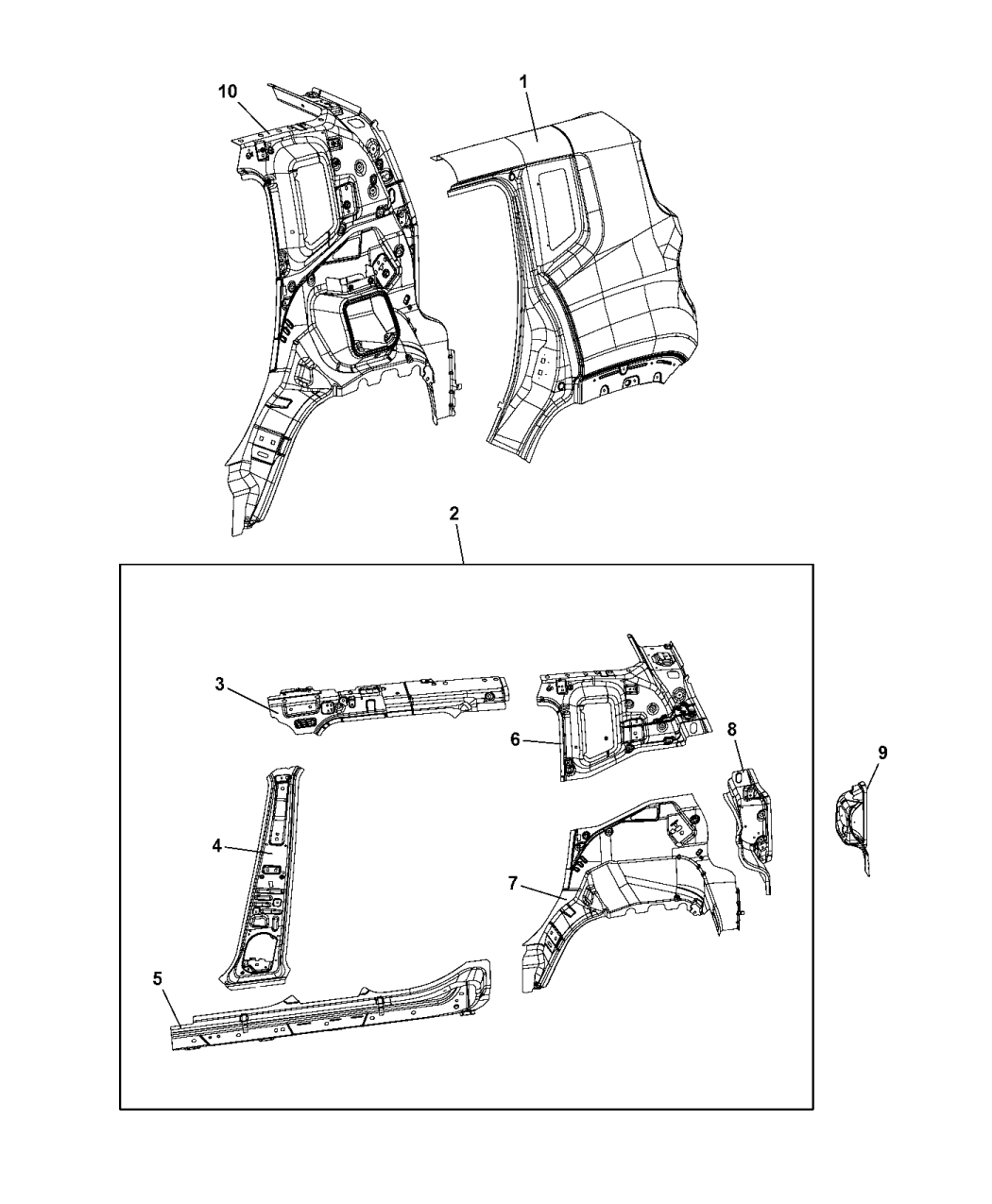 10
1
2
3
6
8
9
4
7
5